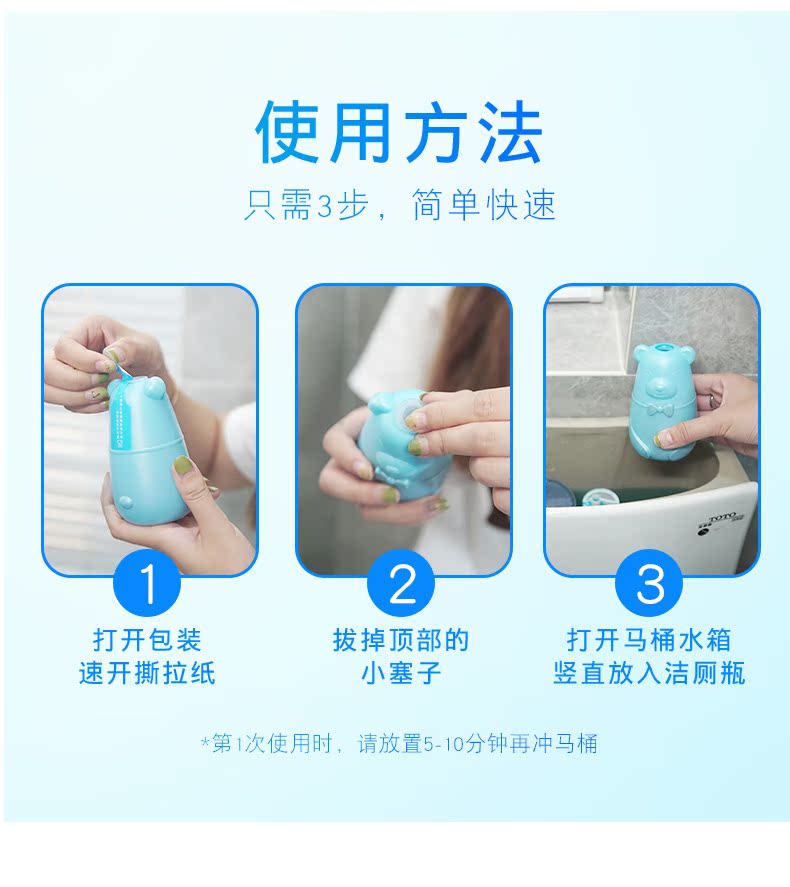 使用方法

只需3步，简单快速

TOTO

1
打开包装
速开撕拉纸

2
拔掉顶部的
小塞子

3
打开马桶水箱
竖直放入洁厕瓶

*第1次使用时，请放置5-10分钟再冲马桶