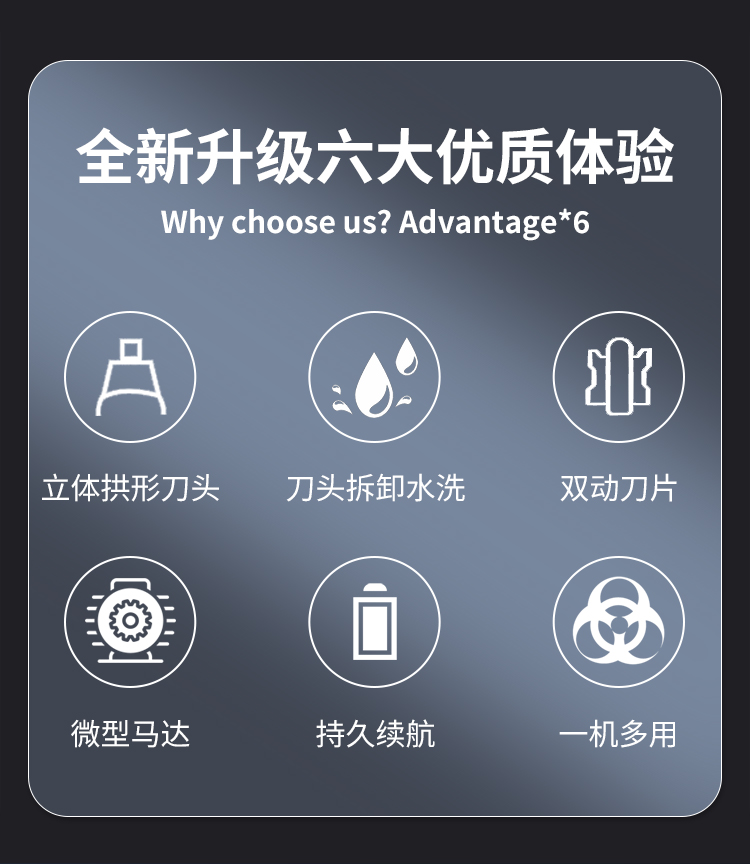 全新升级六大优质体验

Why choose us? Advantage*6

立体拱形刀头

刀头拆卸水洗

双动刀片

微型马达

持久续航

一机多用