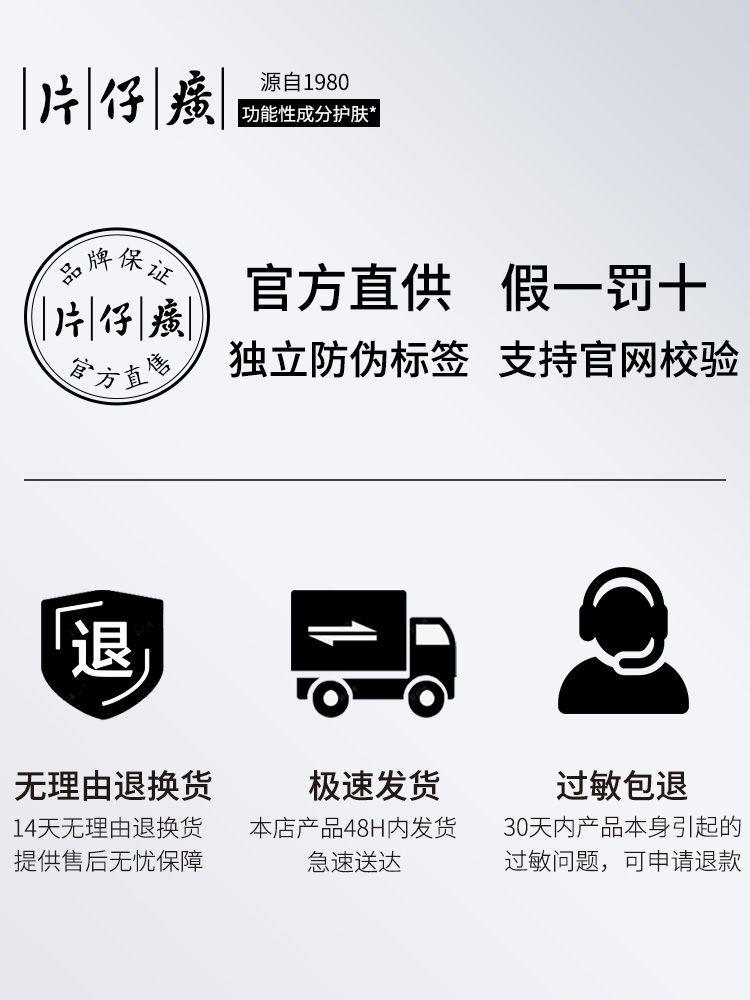 片仔癀

源自1980
功能性成分护肤*

品牌保证
片仔癀
官方直售

官方直供 假一罚十
独立防伪标签 支持官网校验

退

无理由退换货
14天无理由退换货
提供售后无忧保障

极速发货
本店产品48H内发货
急速送达

过敏包退
30天内产品本身引起的
过敏问题，可申请退款