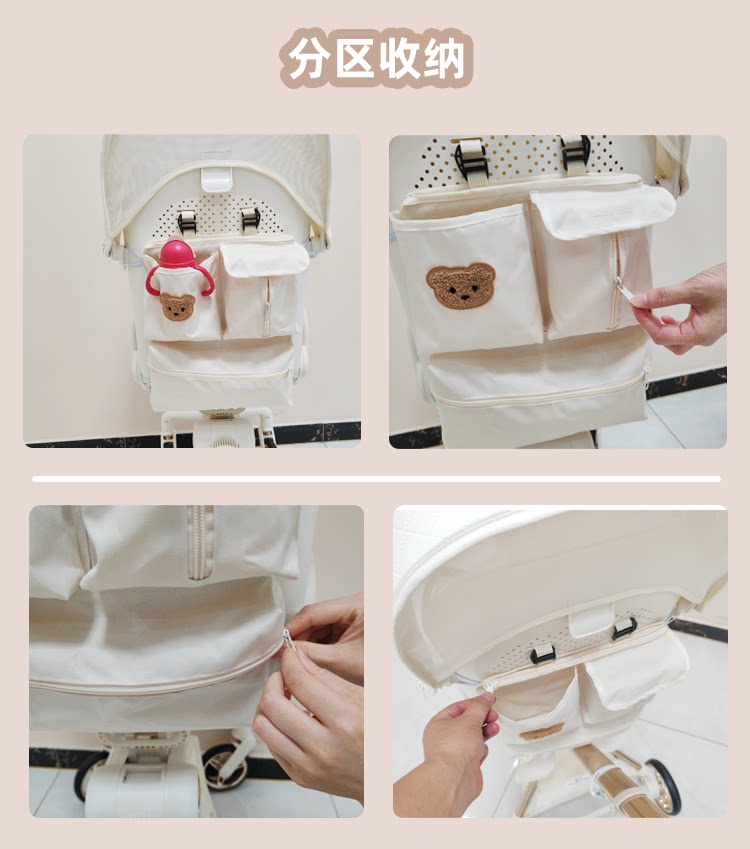 分区收纳