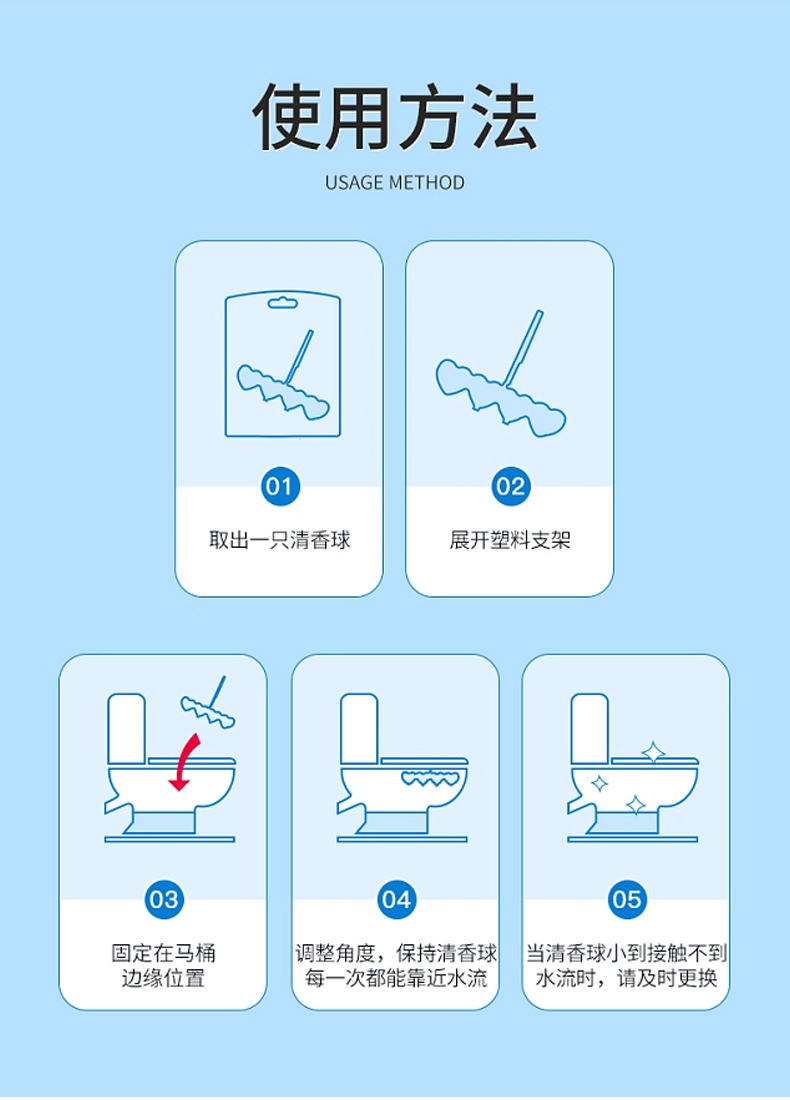 使用方法

USAGE METHOD

01

取出一只清香球

02

展开塑料支架

03

固定在马桶边缘位置

04

调整角度，保持清香球每一次都能靠近水流

05

当清香球小到接触不到水流时，请及时更换