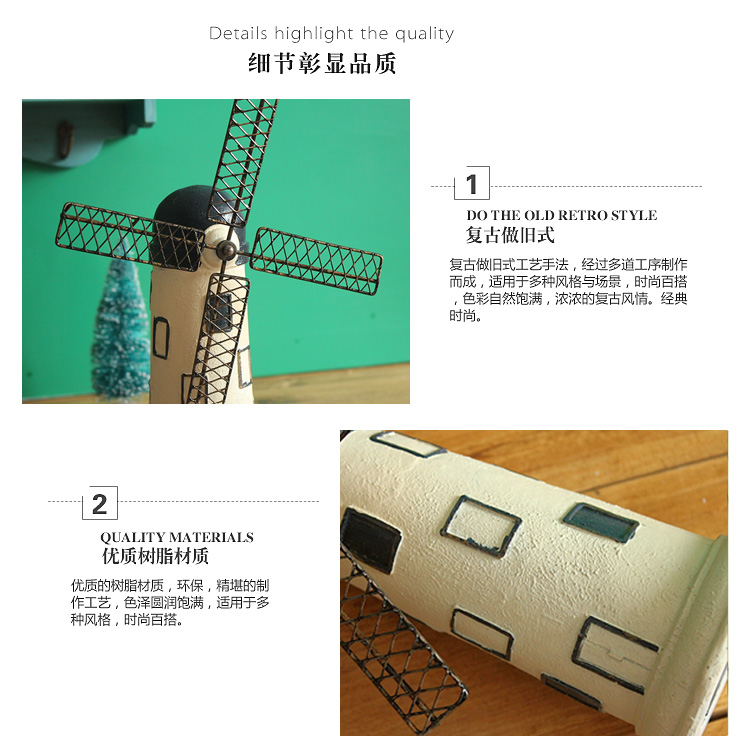 Details highlight the quality

细节彰显品质

1

DO THE OLD RETRO STYLE

复古做旧式

复古做旧式工艺手法，经过多道工序制作而成，适用于多种风格与场景，时尚百搭，色彩自然饱满，浓浓的复古风情。经典时尚。

2

QUALITY MATERIALS

优质树脂材质

优质的树脂材质，环保，精堪的制作工艺，色泽圆润饱满，适用于多种风格，时尚百搭。