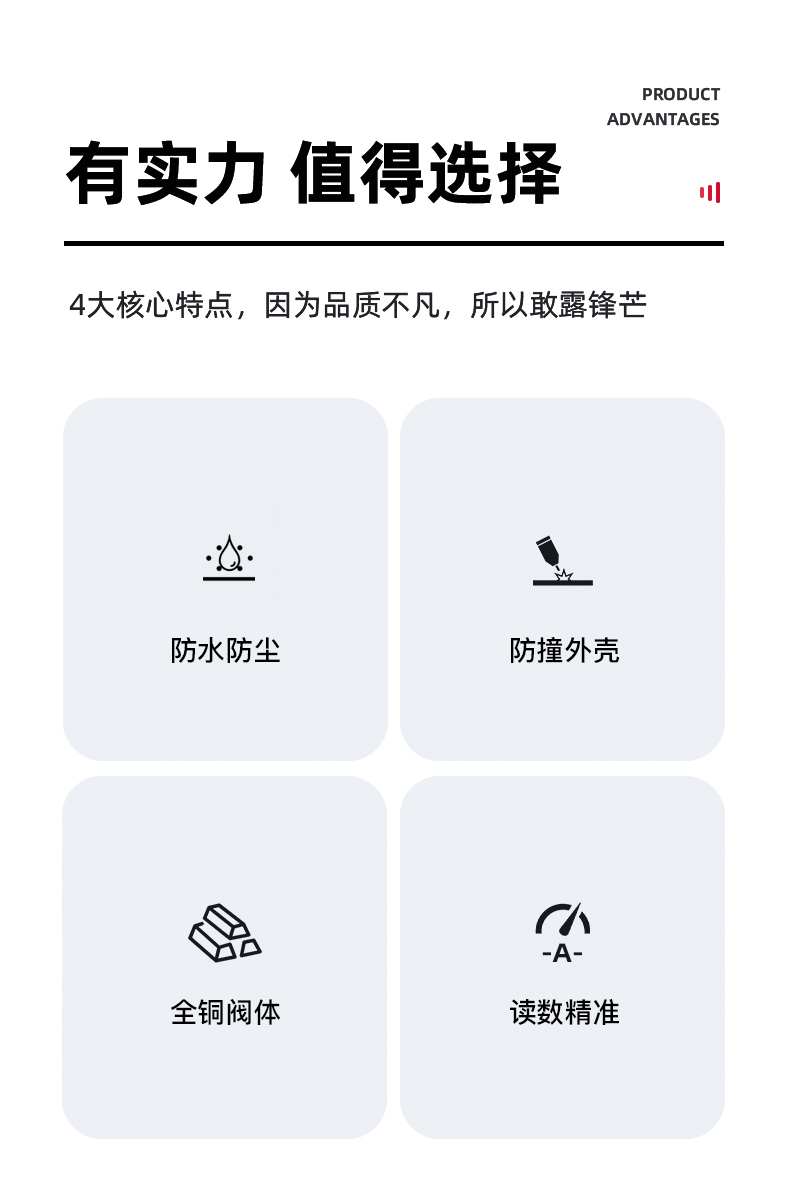 PRODUCT
ADVANTAGES

有实力 值得选择

4大核心特点，因为品质不凡，所以敢露锋芒

防水防尘

防撞外壳

全铜阀体

-A-

读数精准