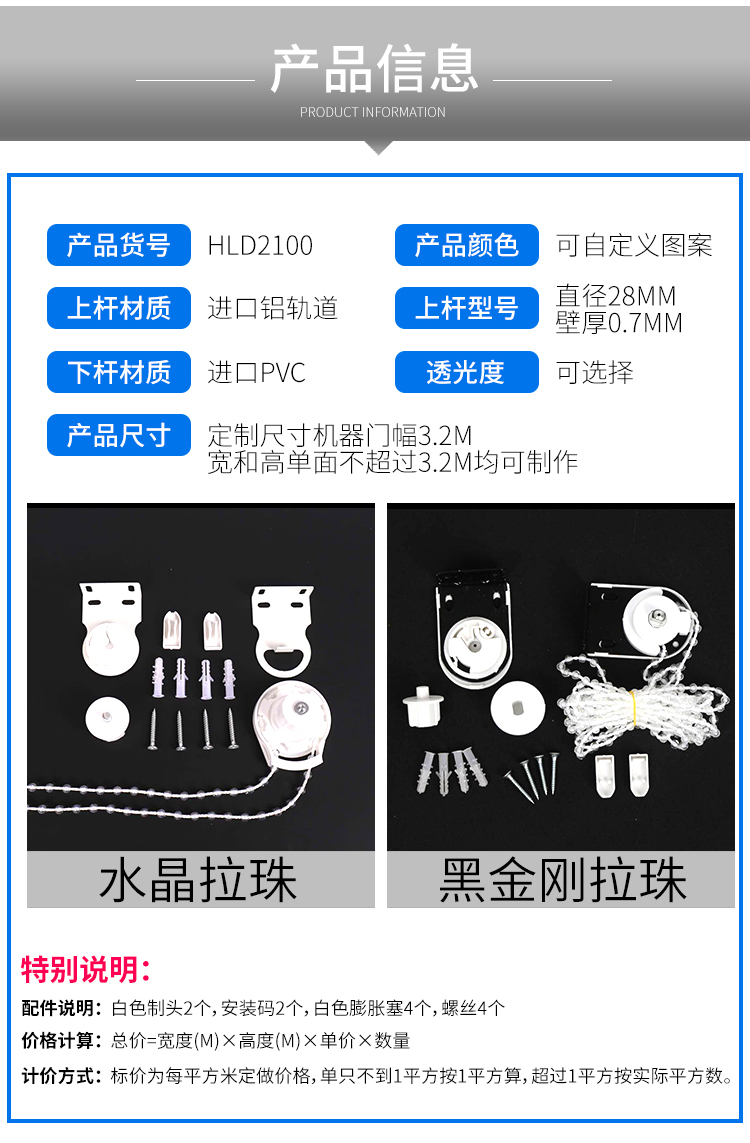 产品信息

PRODUCT INFORMATION

产品货号 HLD2100

产品颜色 可自定义图案

上杆材质 进口铝轨道

上杆型号 直径28MM 壁厚0.7MM

下杆材质 进口PVC

透光度 可选择

产品尺寸 定制尺寸机器门幅3.2M 宽和高单面不超过3.2M均可制作

水晶拉珠

黑金刚拉珠

特别说明：

配件说明：白色制头2个，安装码2个，白色膨胀塞4个，螺丝4个

价格计算：总价=宽度(M)×高度(M)×单价×数量

计价方式：标价为每平方米定做价格，单只不到1平方按1平方算，超过1平方按实际平方数。