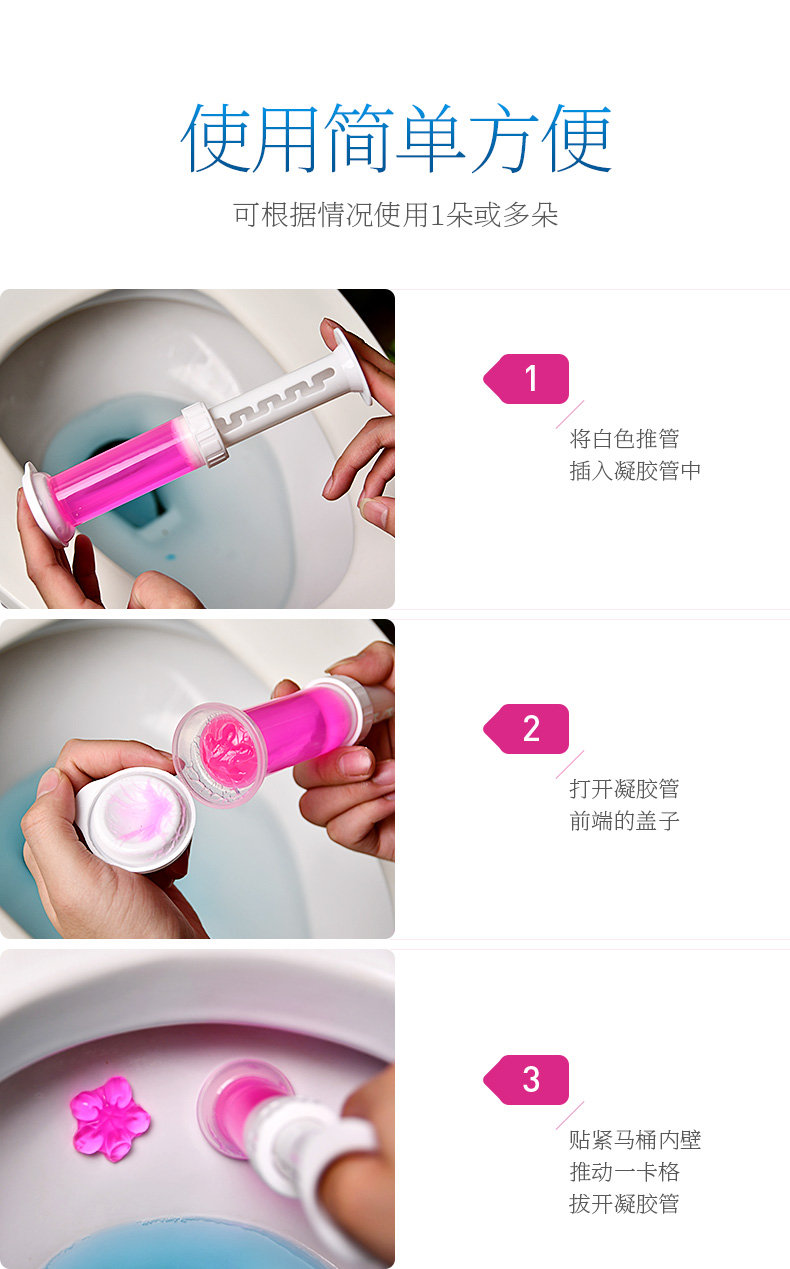 使用简单方便

可根据情况使用1朵或多朵

1

将白色推管
插入凝胶管中

2

打开凝胶管
前端的盖子

3

贴紧马桶内壁
推动一卡格
拔开凝胶管