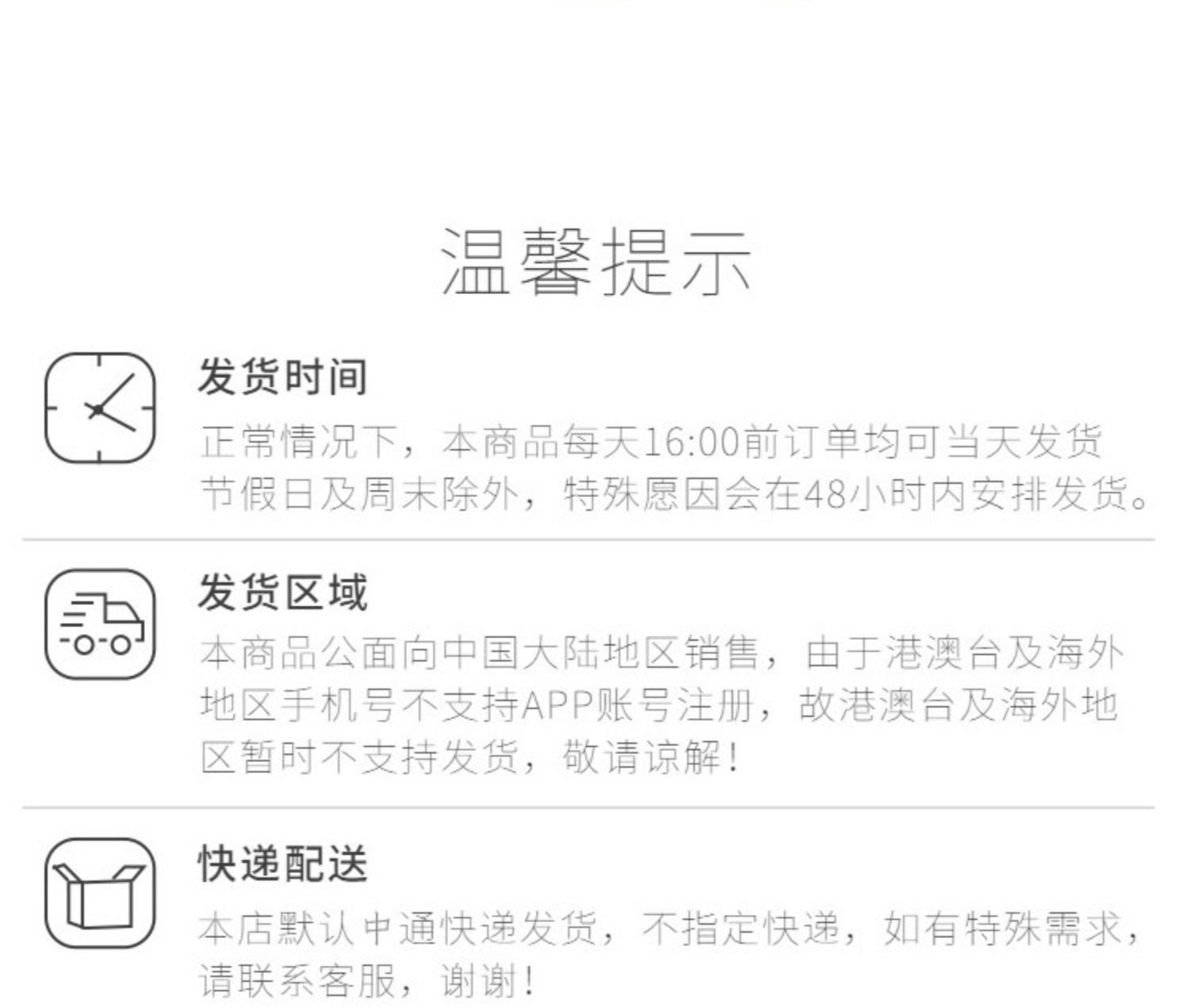 温馨提示

发货时间

正常情况下，本商品每天16:00前订单均可当天发货节假日及周末除外，特殊愿因会在48小时内安排发货。

发货区域

本商品公面向中国大陆地区销售，由于港澳台及海外地区手机号不支持APP账号注册，故港澳台及海外地区暂时不支持发货，敬请谅解！

快递配送

本店默认中通快递发货，不指定快递，如有特殊需求，请联系客服，谢谢！