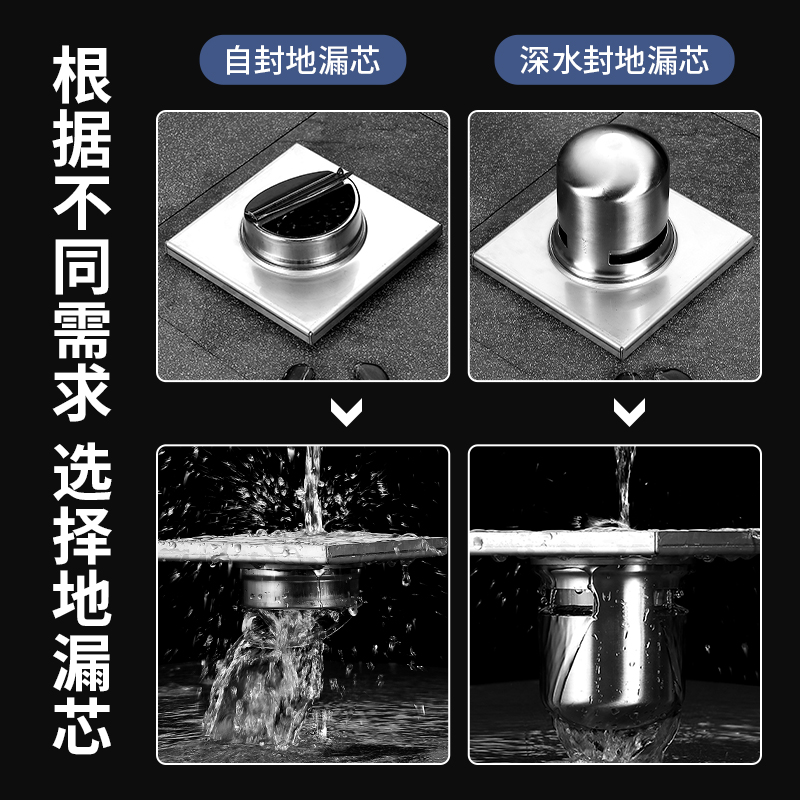 根据不同需求 选择地漏芯

自封地漏芯

深水封地漏芯