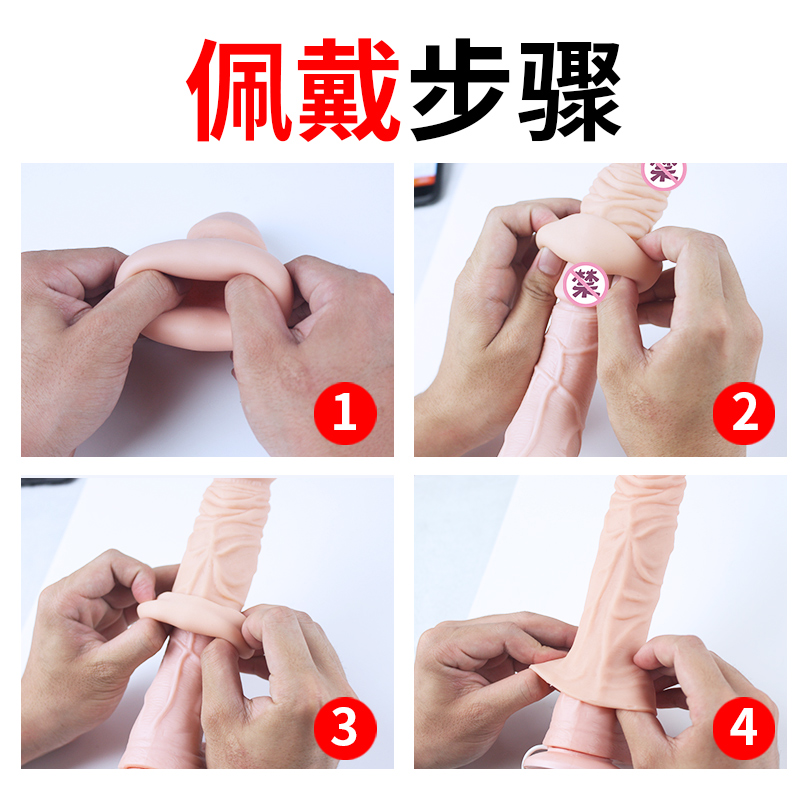 佩戴步骤

禁

禁

1

2

3

4