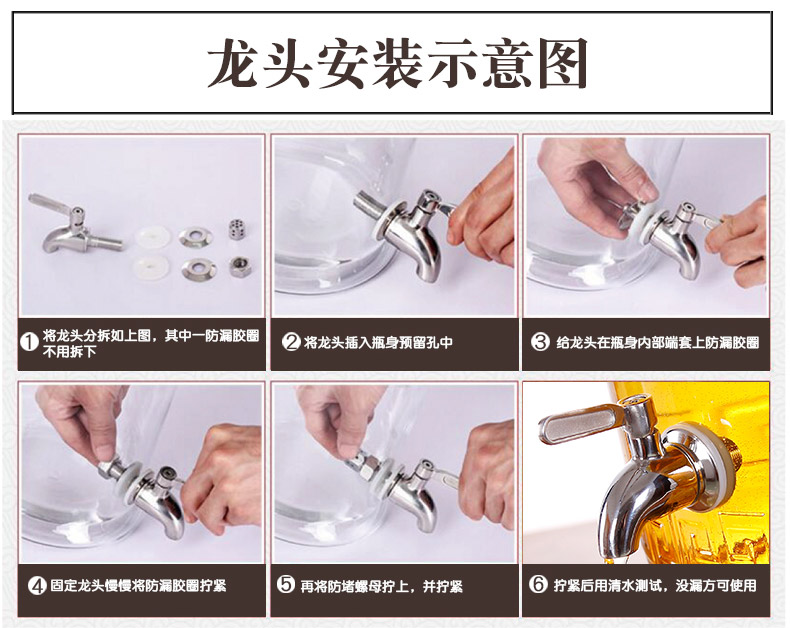 龙头安装示意图

1 将龙头分拆如上图，其中一防漏胶圈不用拆下

2 将龙头插入瓶身预留孔中

3 给龙头在瓶身内部端套上防漏胶圈

4 固定龙头慢慢将防漏胶圈拧紧

5 再将防堵螺母拧上，并拧紧

6 拧紧后用清水测试，没漏方可使用