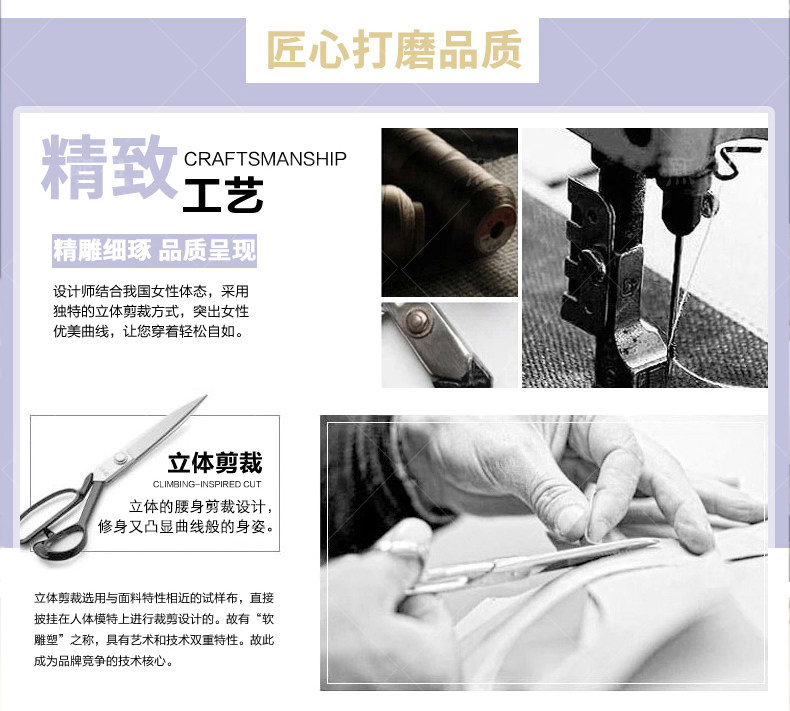 匠心打磨品质

精致 CRAFTSMANSHIP
工艺

精雕细琢 品质呈现

设计师结合我国女性体态，采用独特的立体剪裁方式，突出女性优美曲线，让您穿着轻松自如。

立体剪裁
CLIMBING-INSPIRED CUT
立体的腰身剪裁设计，修身又凸显曲线般的身姿。

立体剪裁选用与面料特性相近的试样布，直接披挂在人体模特上进行裁剪设计的。故有“软雕塑”之称，具有艺术和技术双重特性。故此成为品牌竞争的技术核心。