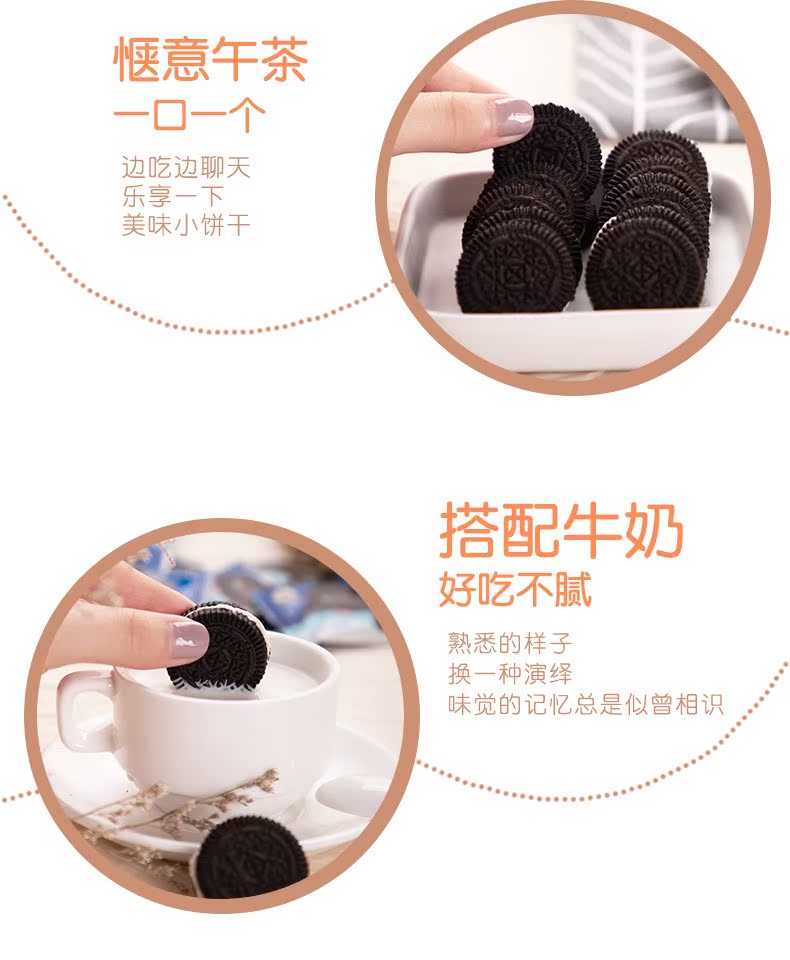 惬意午茶
一口一个

边吃边聊天
乐享一下
美味小饼干

搭配牛奶
好吃不腻

熟悉的样子
换一种演绎
味觉的记忆总是似曾相识