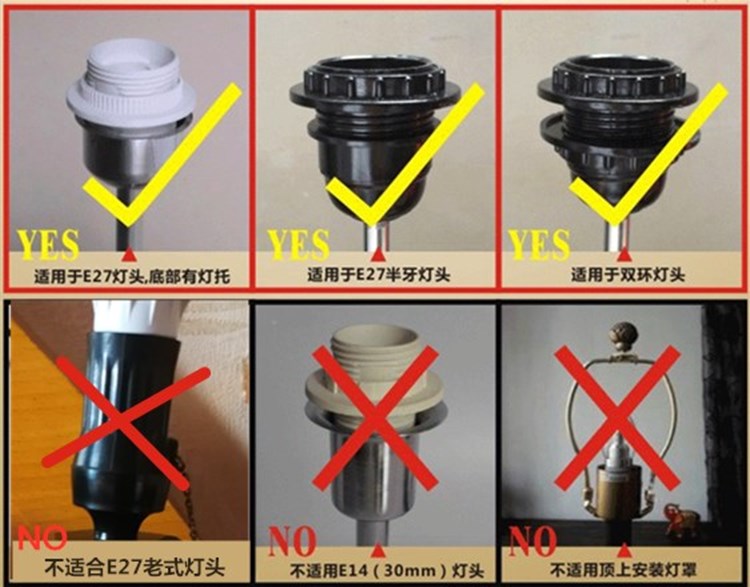 YES
适用于E27灯头,底部有灯托

YES
适用于E27半牙灯头

YES
适用于双环灯头

NO
不适合E27老式灯头

NO
不适用E14（30mm）灯头

NO
不适用顶上安装灯罩