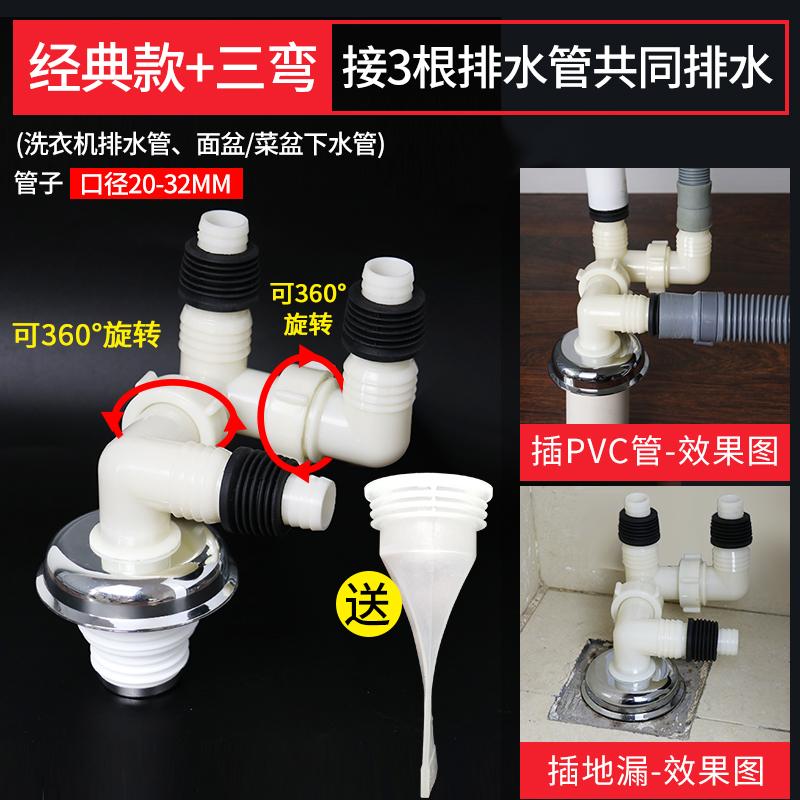 经典款+三弯
接3根排水管共同排水

(洗衣机排水管、面盆/菜盆下水管)

管子 口径20-32MM

可360°旋转

可360°旋转

送

插PVC管-效果图

插地漏-效果图