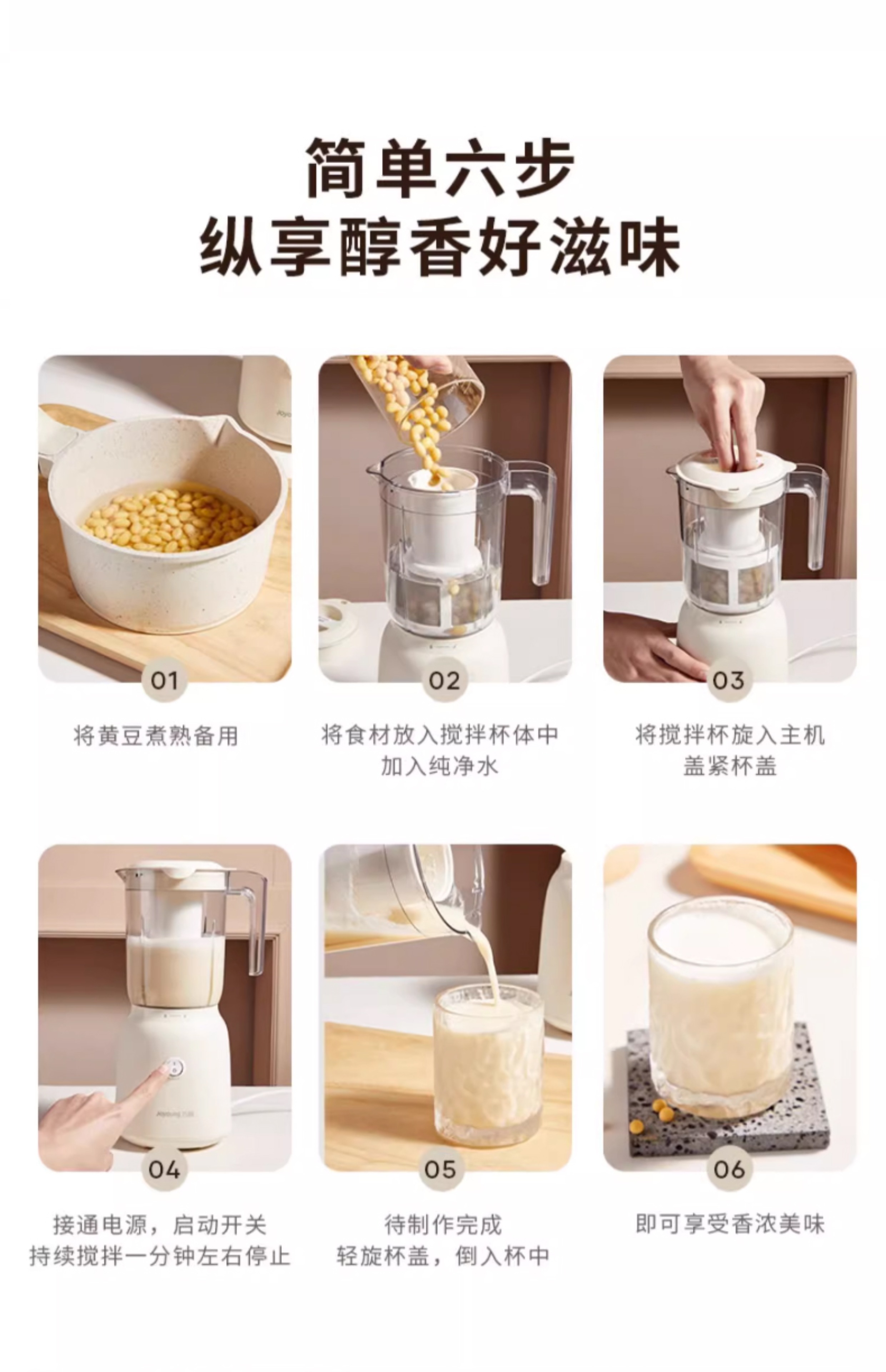 简单六步
纵享醇香好滋味

01
将黄豆煮熟备用

02
将食材放入搅拌杯体中
加入纯净水

03
将搅拌杯旋入主机
盖紧杯盖

04
接通电源，启动开关
持续搅拌一分钟左右停止

05
待制作完成
轻旋杯盖，倒入杯中

06
即可享受香浓美味