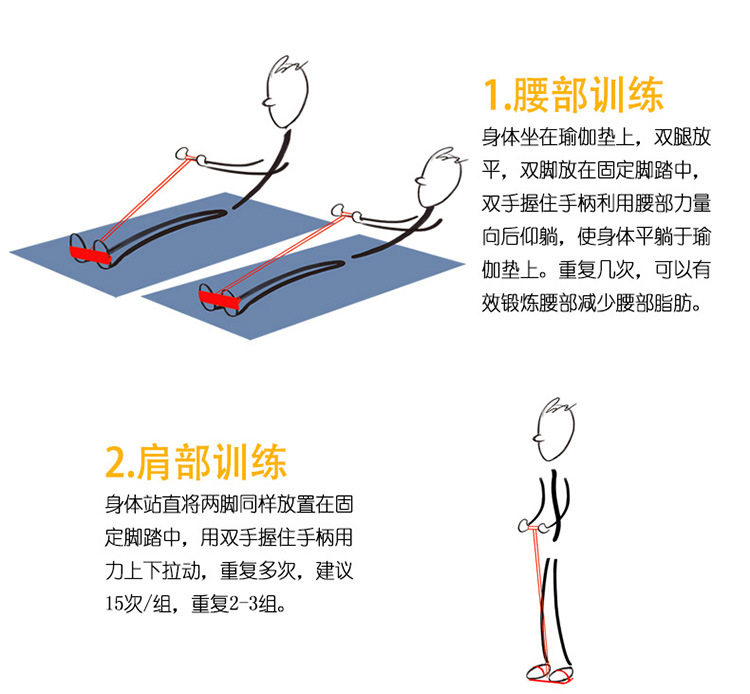 1.腰部训练

身体坐在瑜伽垫上，双腿放平，双脚放在固定脚踏中，双手握住手柄利用腰部力量向后仰躺，使身体平躺于瑜伽垫上。重复几次，可以有效锻炼腰部减少腰部脂肪。

2.肩部训练

身体站直将两脚同样放置在固定脚踏中，用双手握住手柄用力上下拉动，重复多次，建议15次/组，重复2-3组。