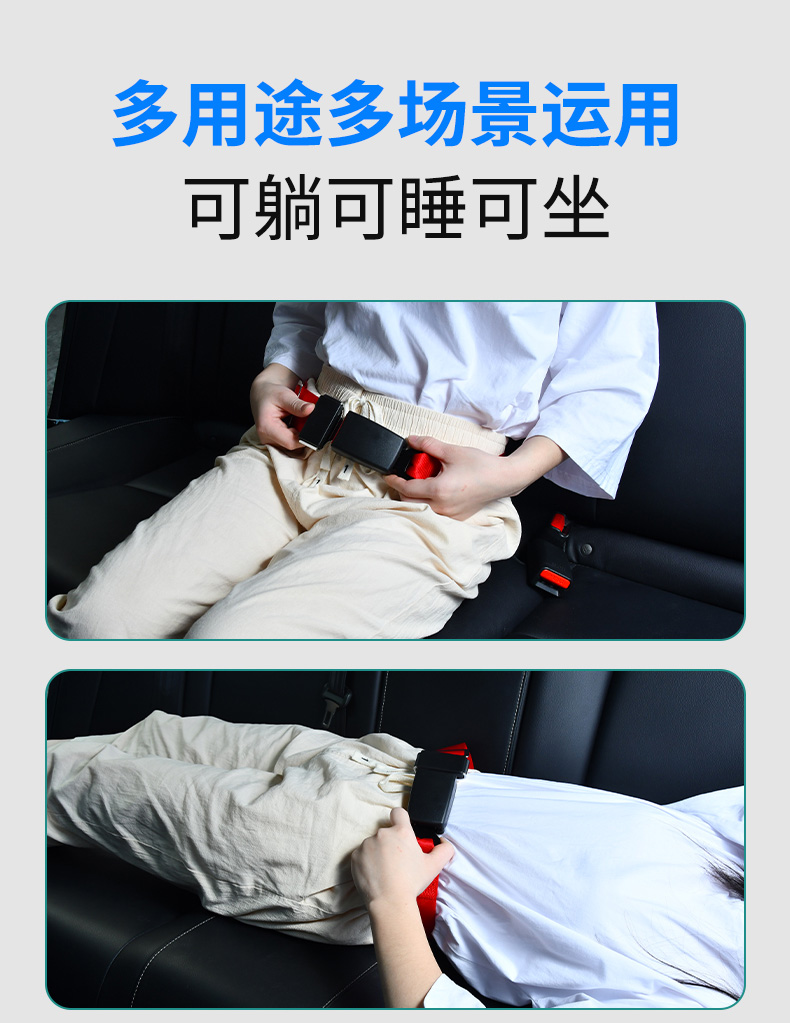 多用途多场景运用
可躺可睡可坐