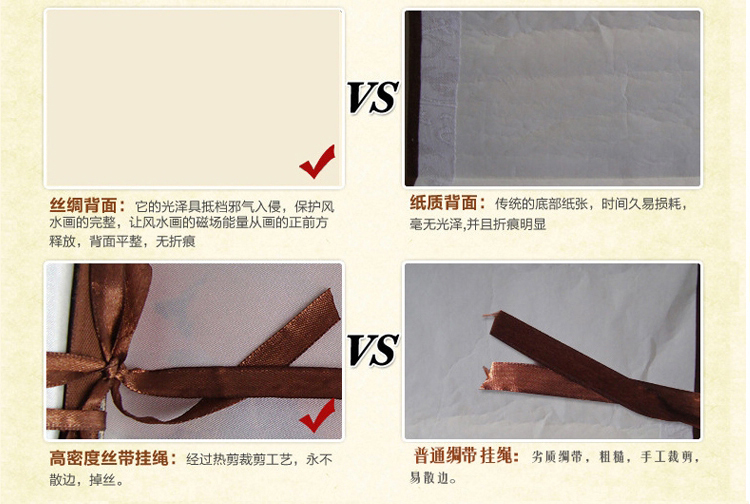 VS

丝绸背面：它的光泽具抵档邪气入侵，保护风水画的完整，让风水画的磁场能量从画的正前方释放，背面平整，无折痕

纸质背面：传统的底部纸张，时间久易损耗，毫无光泽,并且折痕明显

VS

高密度丝带挂绳：经过热剪裁剪工艺，永不散边，掉丝。

普通绸带挂绳：劣质绸带，粗糙，手工裁剪，易散边。