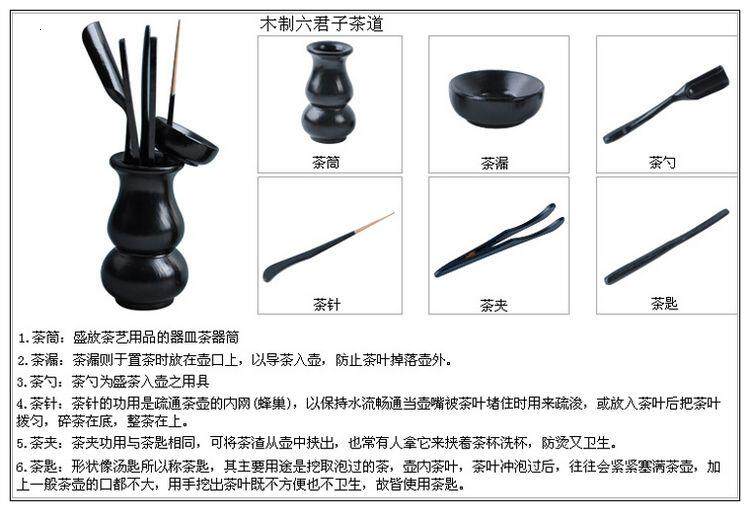 木制六君子茶道

茶筒

茶漏

茶勺

茶针

茶夹

茶匙

1.茶筒：盛放茶艺用品的器皿茶器筒

2.茶漏：茶漏则于置茶时放在壶口上，以导茶入壶，防止茶叶掉落壶外。

3.茶勺：茶勺为盛茶入壶之用具

4.茶针：茶针的功用是疏通茶壶的内网(蜂巢)，以保持水流畅通当壶嘴被茶叶堵住时用来疏浚，或放入茶叶后把茶叶拨匀，碎茶在底，整茶在上。

5.茶夹：茶夹功用与茶匙相同，可将茶渣从壶中挟出，也常有人拿它来挟着茶杯洗杯，防烫又卫生。

6.茶匙：形状像汤匙所以称茶匙，其主要用途是挖取泡过的茶，壶内茶叶，茶叶冲泡过后，往往会紧紧塞满茶壶，加上一般茶壶的口都不大，用手挖出茶叶既不方便也不卫生，故皆使用茶匙。