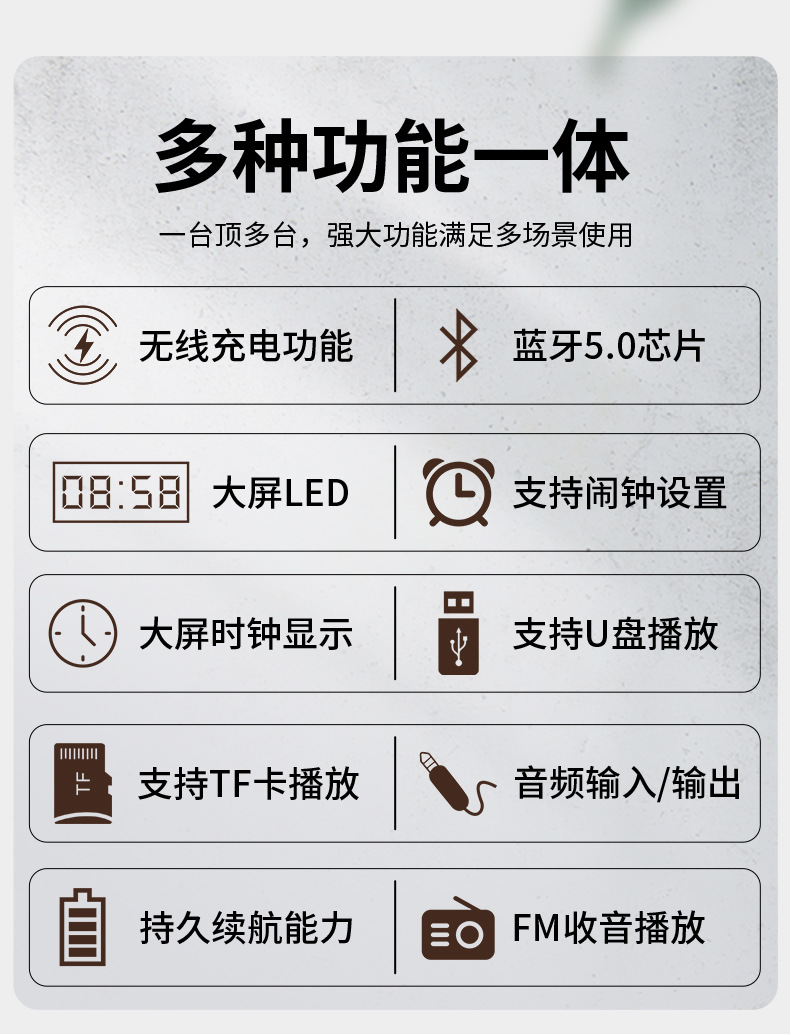 多种功能一体

一台顶多台，强大功能满足多场景使用

无线充电功能

蓝牙5.0芯片

08:58

大屏LED

支持闹钟设置

大屏时钟显示

支持U盘播放

TF

支持TF卡播放

音频输入/输出

持久续航能力

FM收音播放