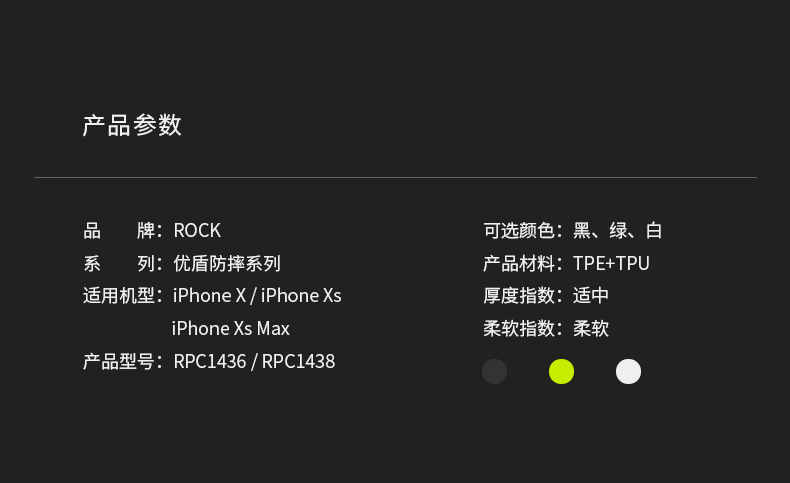 产品参数

品　　牌：ROCK
系　　列：优盾防摔系列
适用机型：iPhone X / iPhone Xs
iPhone Xs Max
产品型号：RPC1436 / RPC1438

可选颜色：黑、绿、白
产品材料：TPE+TPU
厚度指数：适中
柔软指数：柔软