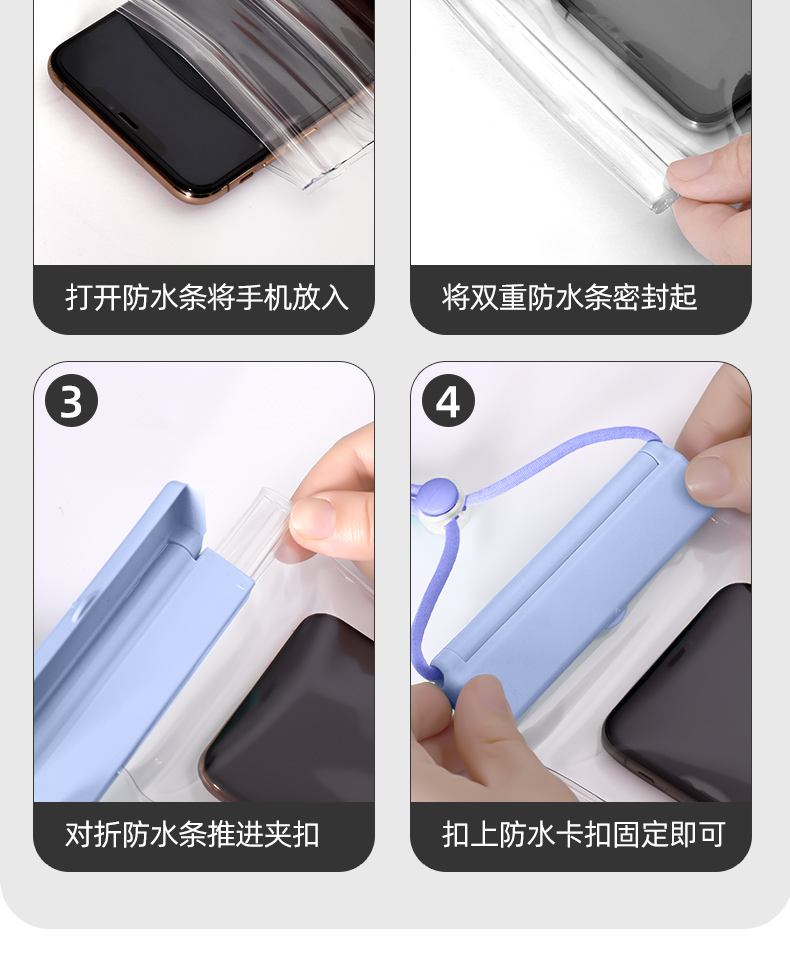 打开防水条将手机放入

将双重防水条密封起

3

对折防水条推进夹扣

4

扣上防水卡扣固定即可