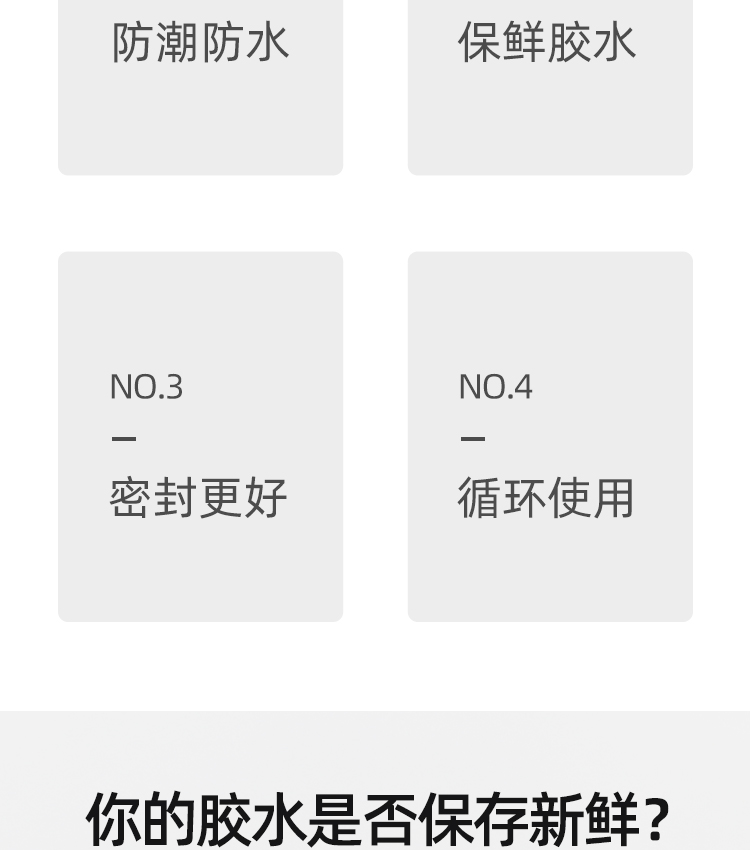 防潮防水

保鲜胶水

NO.3
-
密封更好

NO.4
-
循环使用

你的胶水是否保存新鲜?