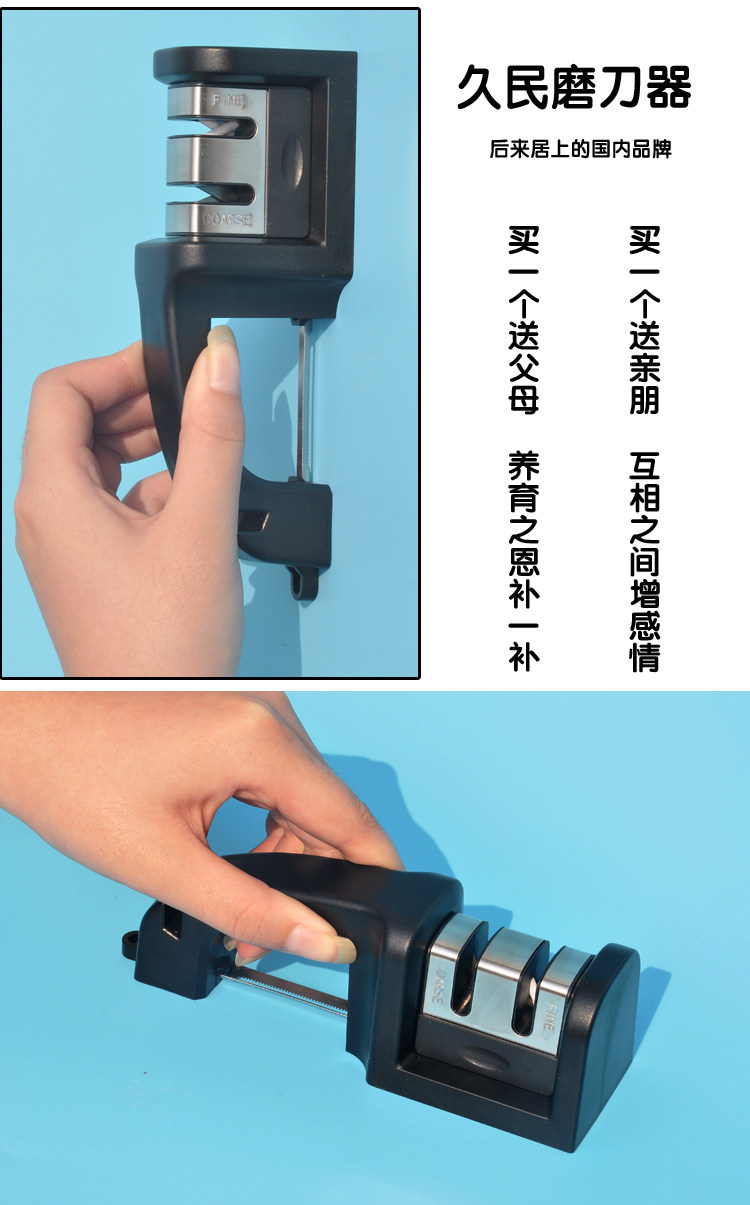 FINE
COARSE

久民磨刀器

后来居上的国内品牌

买一个送亲朋

互相之间增感情

买一个送父母

养育之恩补一补

COARSE
FINE