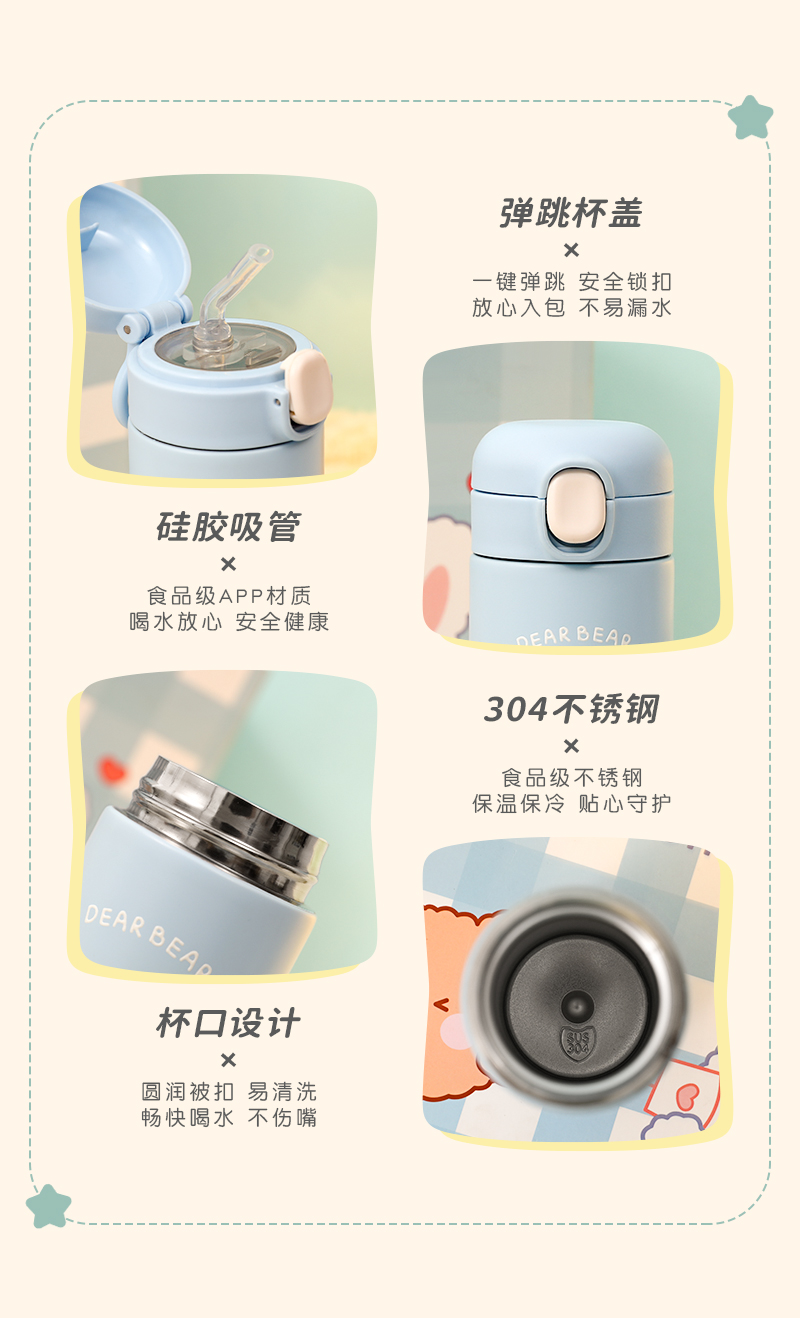 弹跳杯盖
×
一键弹跳 安全锁扣
放心入包 不易漏水

硅胶吸管
×
食品级APP材质
喝水放心 安全健康

DEAR BEAR

304不锈钢
×
食品级不锈钢
保温保冷 贴心守护

DEAR BEAR

杯口设计
×
圆润被扣 易清洗
畅快喝水 不伤嘴

SUS 304