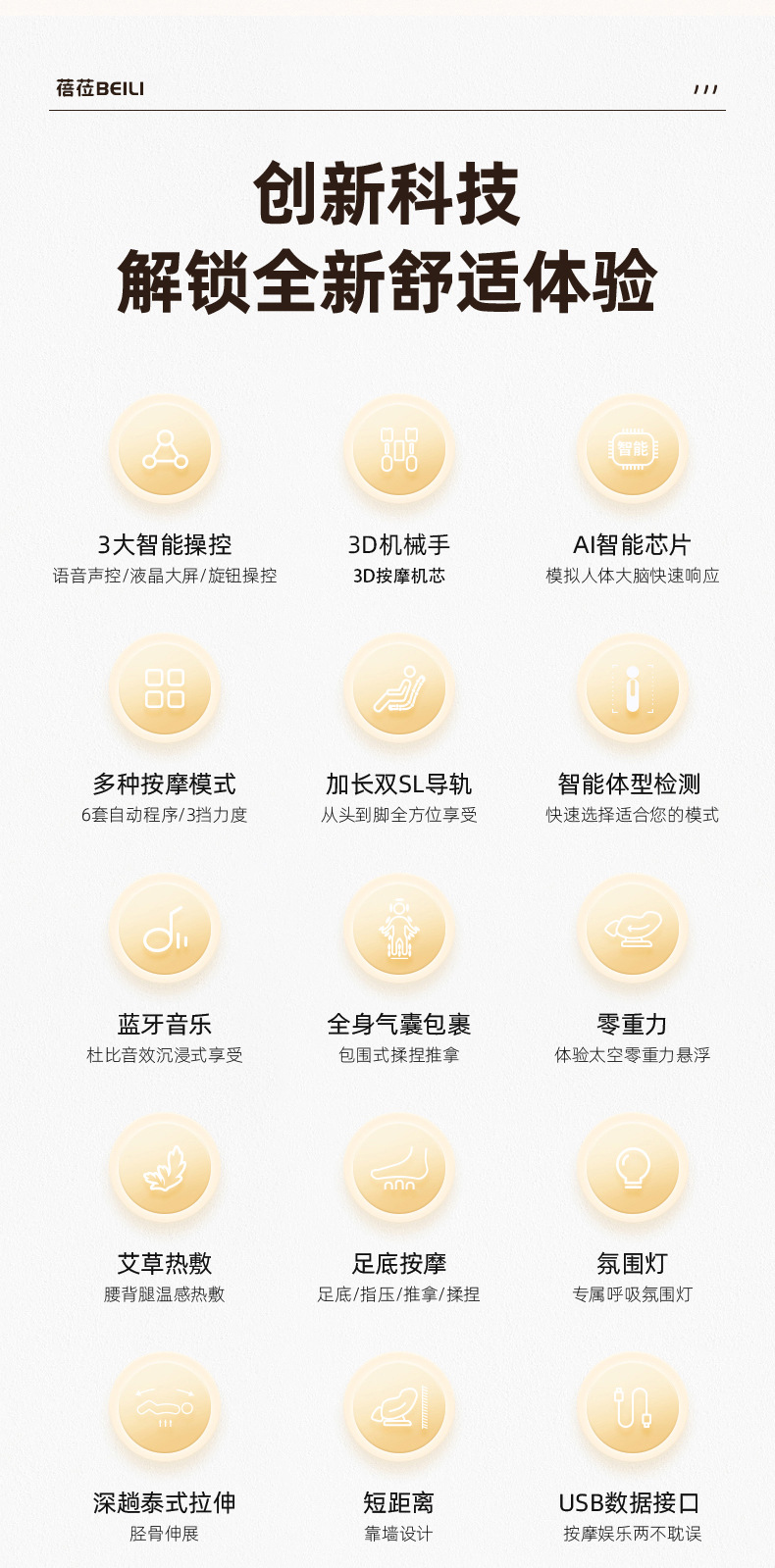 蓓莅BEILI

创新科技
解锁全新舒适体验

智能

3大智能操控
语音声控/液晶大屏/旋钮操控

3D机械手
3D按摩机芯

AI智能芯片
模拟人体大脑快速响应

多种按摩模式
6套自动程序/3挡力度

加长双SL导轨
从头到脚全方位享受

智能体型检测
快速选择适合您的模式

蓝牙音乐
杜比音效沉浸式享受

全身气囊包裹
包围式揉捏推拿

零重力
体验太空零重力悬浮

艾草热敷
腰背腿温感热敷

足底按摩
足底/指压/推拿/揉捏

氛围灯
专属呼吸氛围灯

深趟泰式拉伸
胫骨伸展

短距离
靠墙设计

USB数据接口
按摩娱乐两不耽误