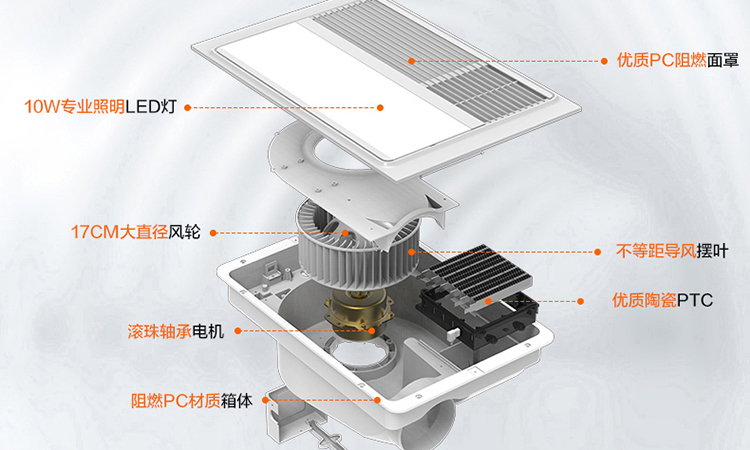 优质PC阻燃面罩

10W专业照明LED灯

17CM大直径风轮

不等距导风摆叶

优质陶瓷PTC

滚珠轴承电机

阻燃PC材质箱体