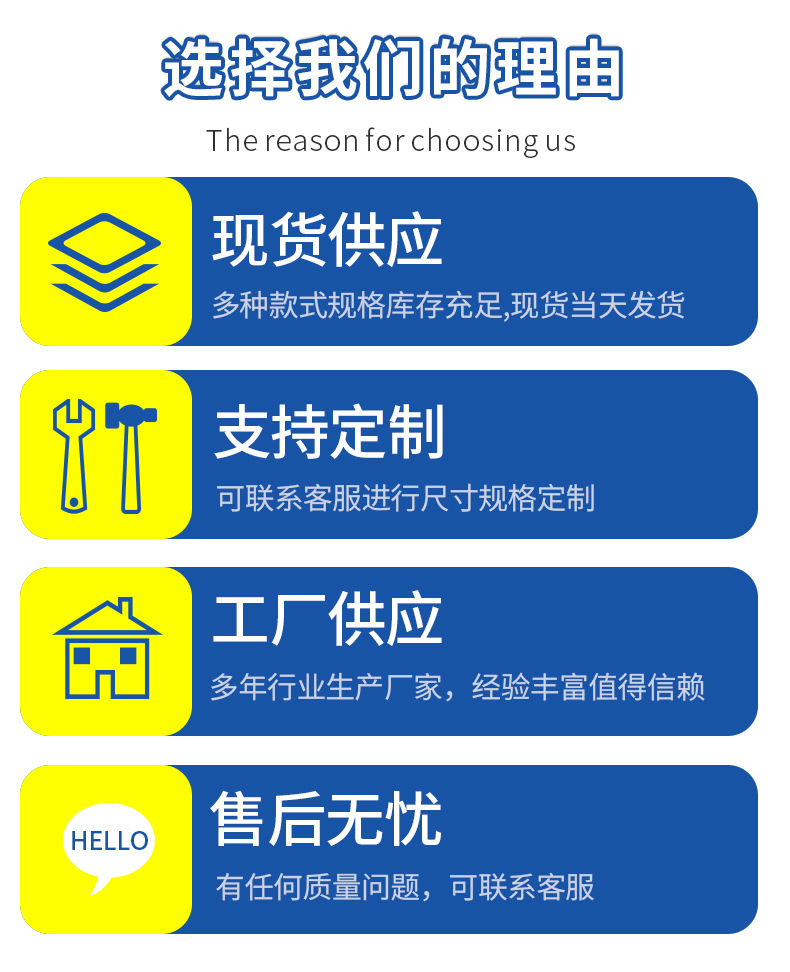 选择我们的理由

The reason for choosing us

现货供应

多种款式规格库存充足,现货当天发货

支持定制

可联系客服进行尺寸规格定制

工厂供应

多年行业生产厂家，经验丰富值得信赖

HELLO

售后无忧

有任何质量问题，可联系客服