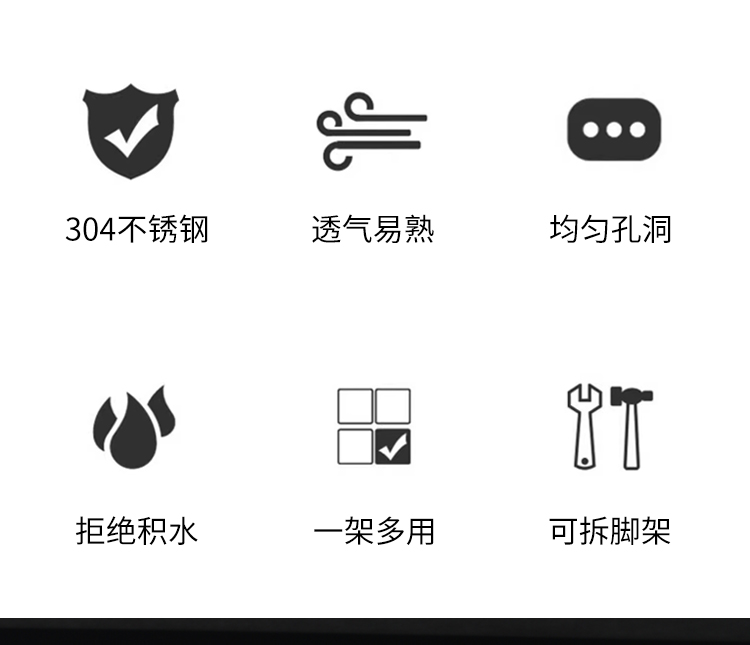 304不锈钢

透气易熟

均匀孔洞

拒绝积水

一架多用

可拆脚架