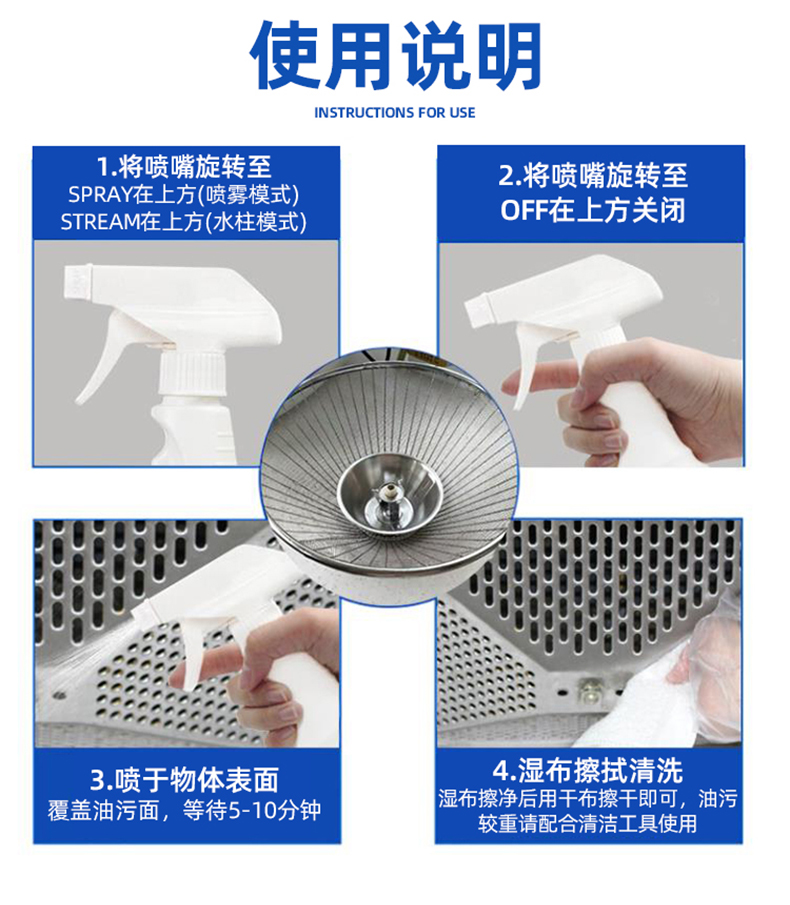 使用说明
INSTRUCTIONS FOR USE

1.将喷嘴旋转至
SPRAY在上方(喷雾模式)
STREAM在上方(水柱模式)

2.将喷嘴旋转至
OFF在上方关闭

3.喷于物体表面
覆盖油污面，等待5-10分钟

4.湿布擦拭清洗
湿布擦净后用干布擦干即可，油污较重请配合清洁工具使用