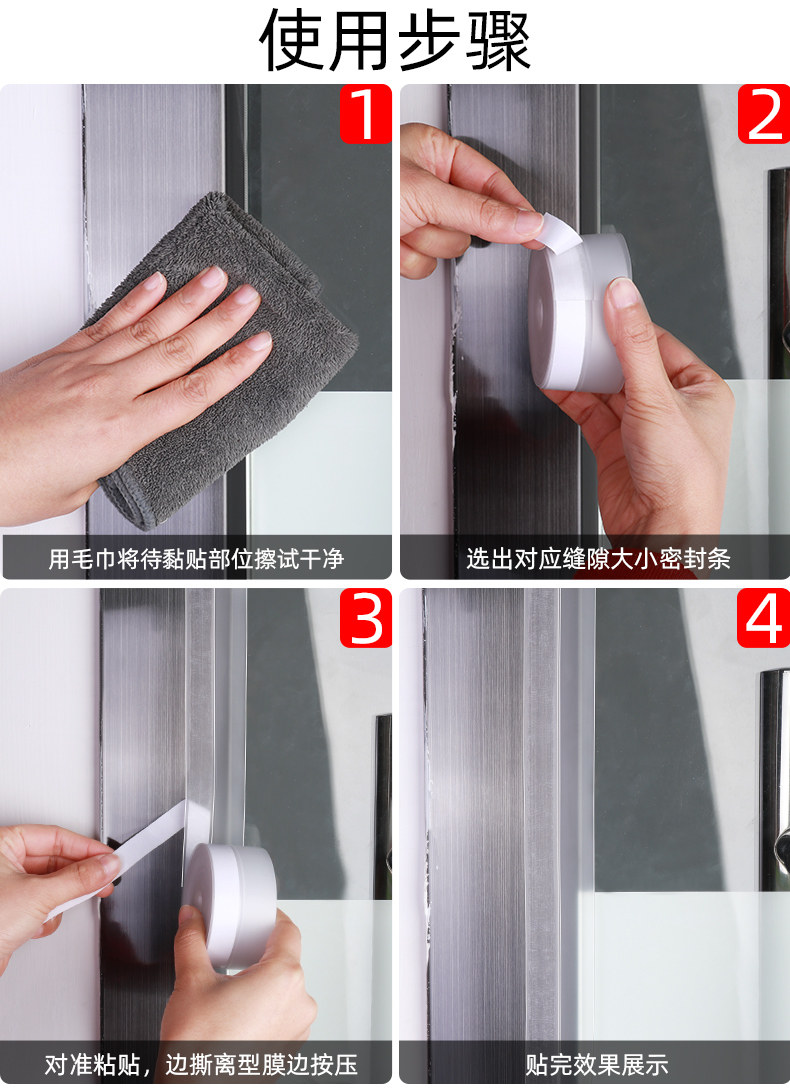 使用步骤

1
用毛巾将待黏贴部位擦试干净

2
选出对应缝隙大小密封条

3
对准粘贴，边撕离型膜边按压

4
贴完效果展示