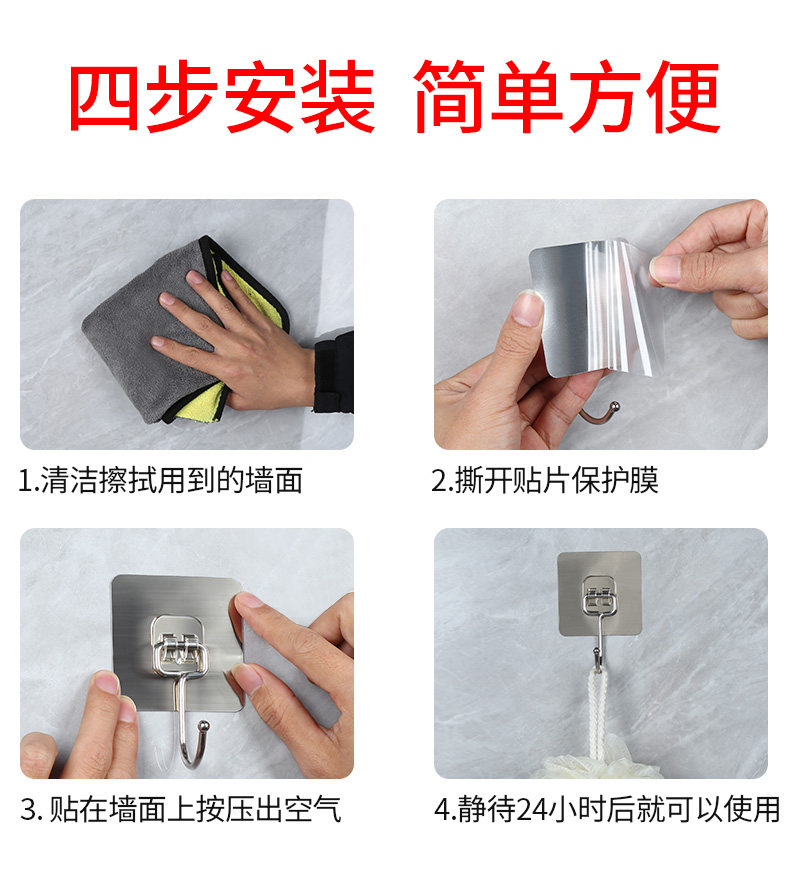 四步安装 简单方便

1.清洁擦拭用到的墙面

2.撕开贴片保护膜

3. 贴在墙面上按压出空气

4.静待24小时后就可以使用