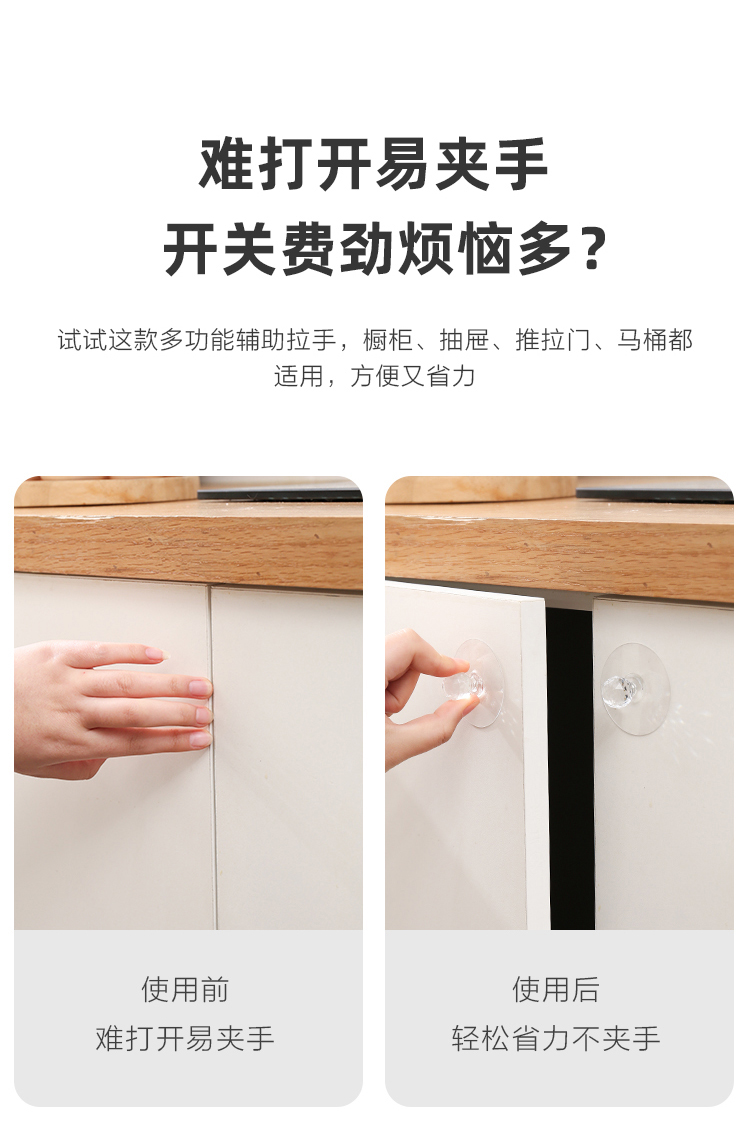 难打开易夹手
开关费劲烦恼多？

试试这款多功能辅助拉手，橱柜、抽屉、推拉门、马桶都适用，方便又省力

使用前
难打开易夹手

使用后
轻松省力不夹手