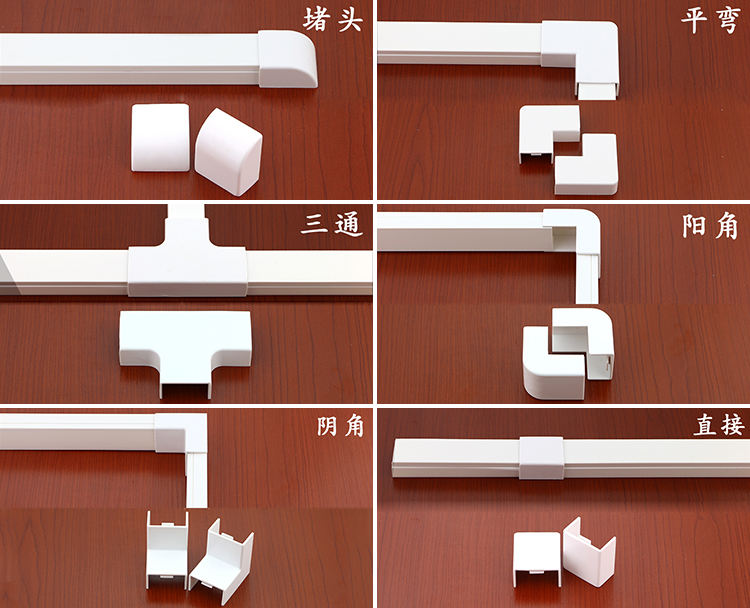 堵头

平弯

三通

阳角

阴角

直接