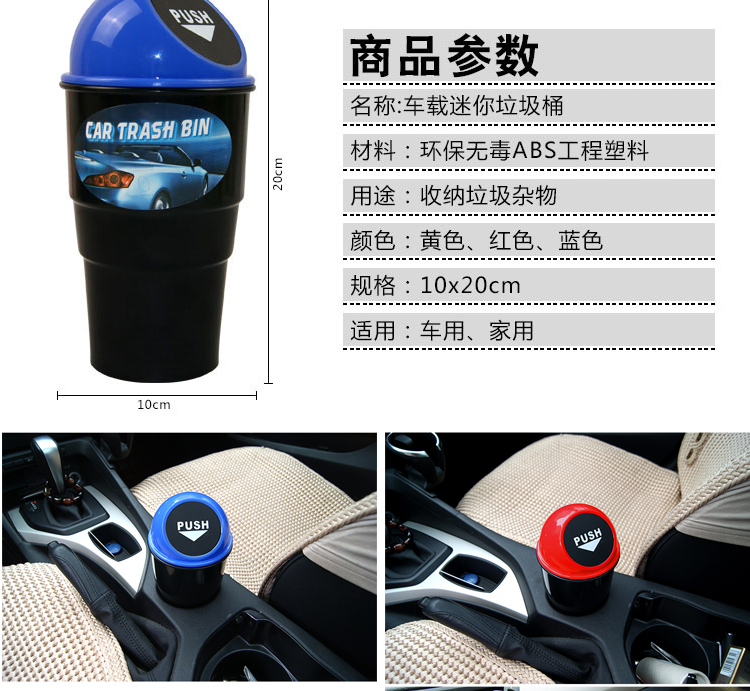 PUSH

CAR TRASH BIN

20cm

10cm

商品参数

名称:车载迷你垃圾桶

材料：环保无毒ABS工程塑料

用途：收纳垃圾杂物

颜色：黄色、红色、蓝色

规格：10x20cm

适用：车用、家用

PUSH

PUSH