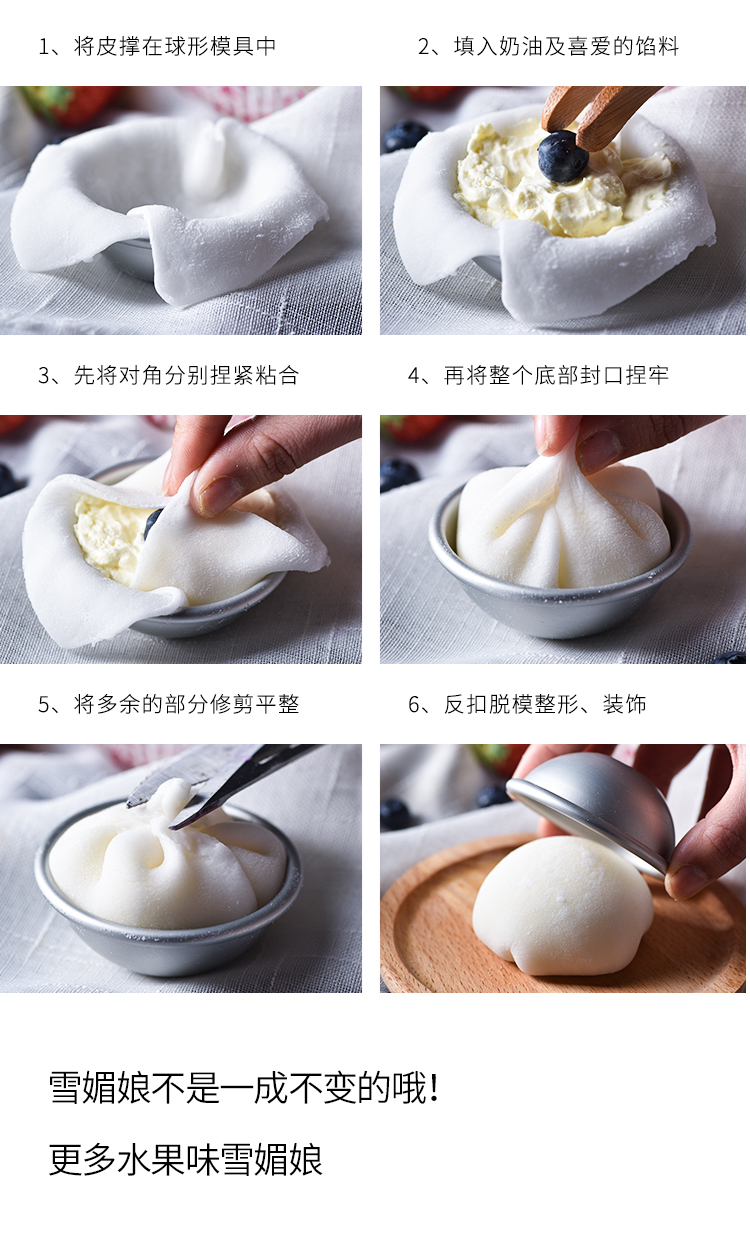 1、将皮撑在球形模具中

2、填入奶油及喜爱的馅料

3、先将对角分别捏紧粘合

4、再将整个底部封口捏牢

5、将多余的部分修剪平整

6、反扣脱模整形、装饰

雪媚娘不是一成不变的哦!

更多水果味雪媚娘