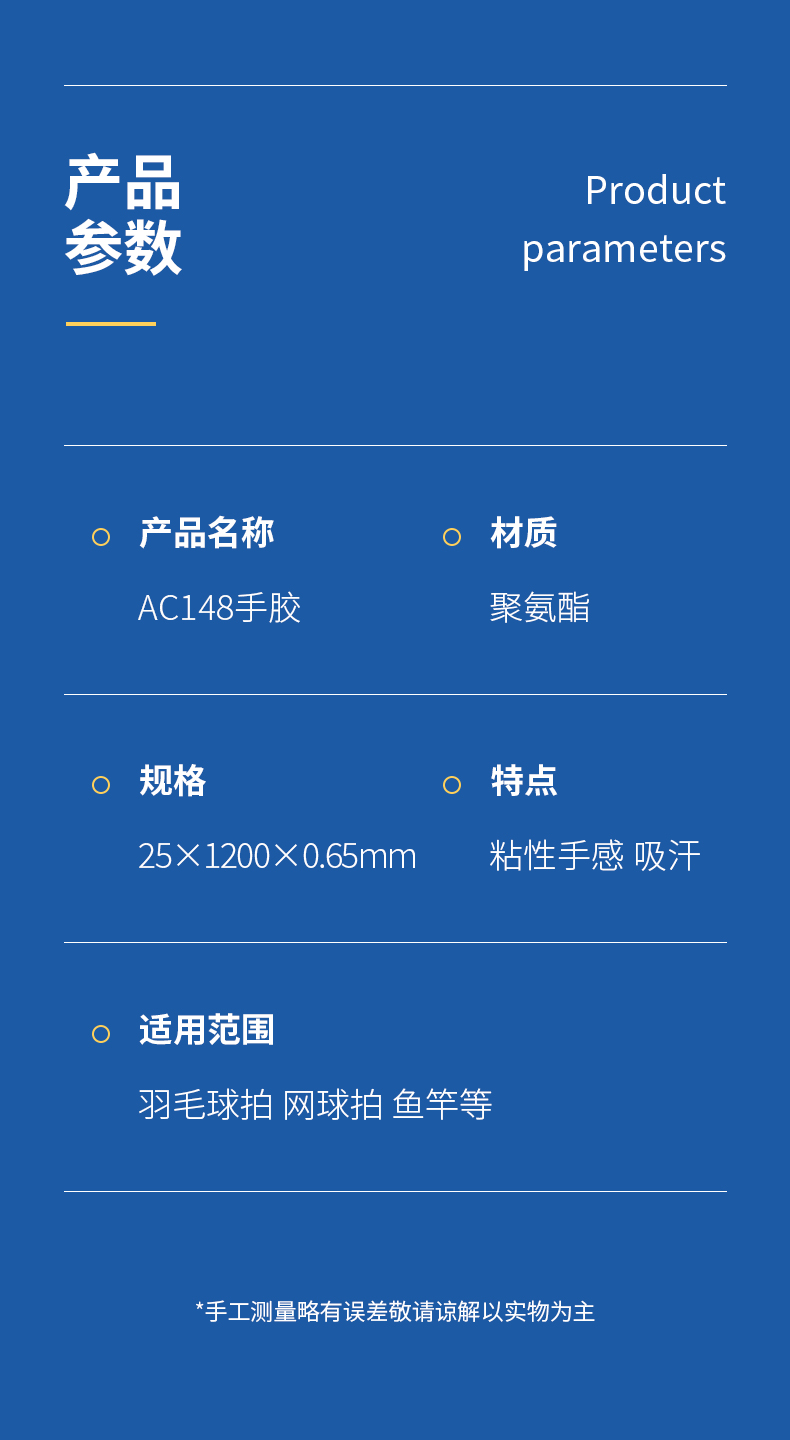 产品
参数

Product
parameters

产品名称
AC148手胶

材质
聚氨酯

规格
25×1200×0.65mm

特点
粘性手感 吸汗

适用范围
羽毛球拍 网球拍 鱼竿等

*手工测量略有误差敬请谅解以实物为主