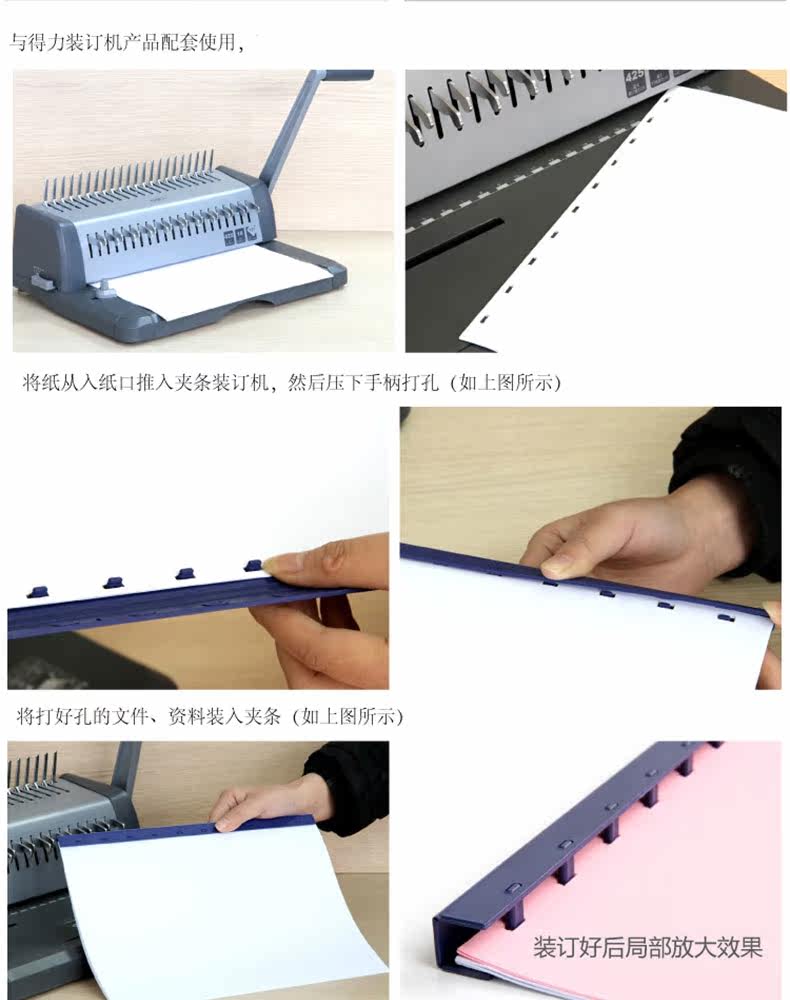 与得力装订机产品配套使用，

425

将纸从入纸口推入夹条装订机，然后压下手柄打孔（如上图所示）

将打好孔的文件、资料装入夹条（如上图所示）

装订好后局部放大效果