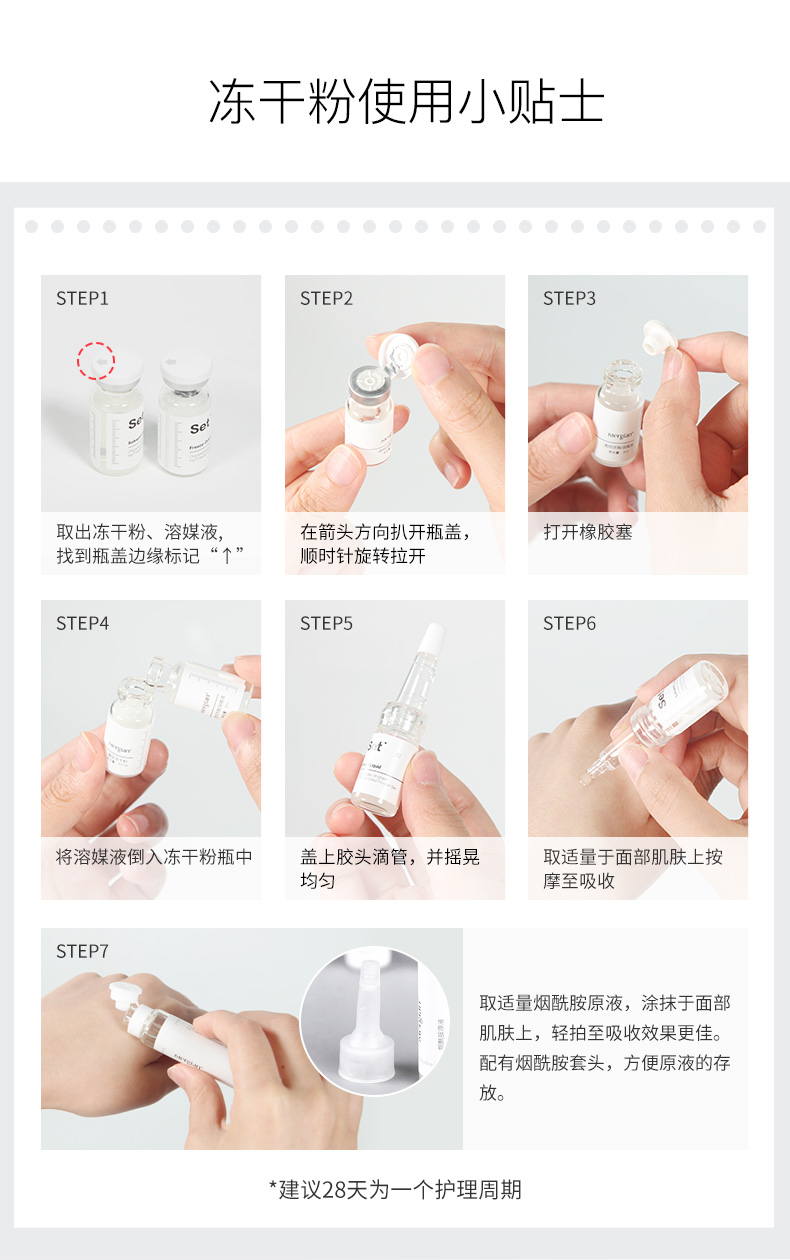 冻干粉使用小贴士

STEP1

取出冻干粉、溶媒液，找到瓶盖边缘标记“↑”

STEP2

在箭头方向扒开瓶盖，顺时针旋转拉开

STEP3

打开橡胶塞

STEP4

将溶媒液倒入冻干粉瓶中

STEP5

盖上胶头滴管，并摇晃均匀

STEP6

取适量于面部肌肤上按摩至吸收

STEP7

取适量烟酰胺原液，涂抹于面部肌肤上，轻拍至吸收效果更佳。配有烟酰胺套头，方便原液的存放。

*建议28天为一个护理周期