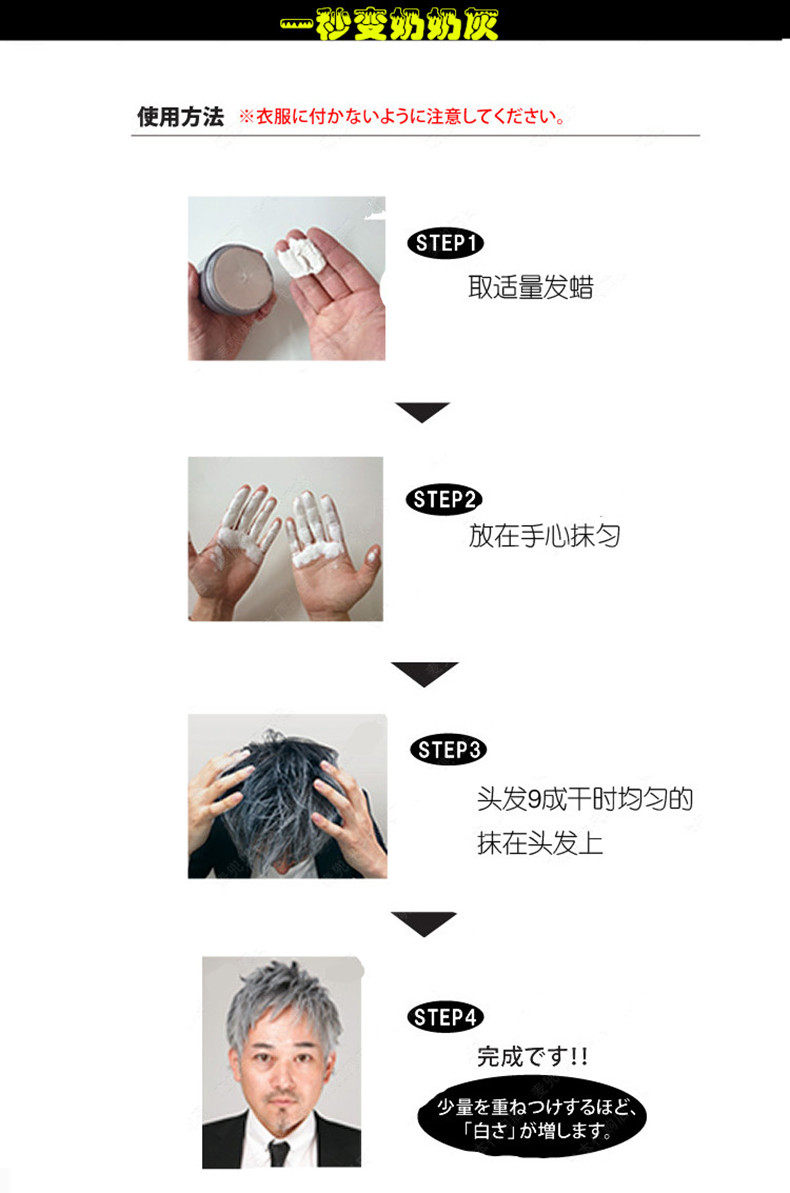 一秒变奶奶灰

使用方法 ※衣服に付かないように注意してください。

STEP1
取适量发蜡

STEP2
放在手心抹匀

STEP3
头发9成干时均匀的抹在头发上

STEP4
完成です!!

少量を重ねつけするほど、「白さ」が増します。