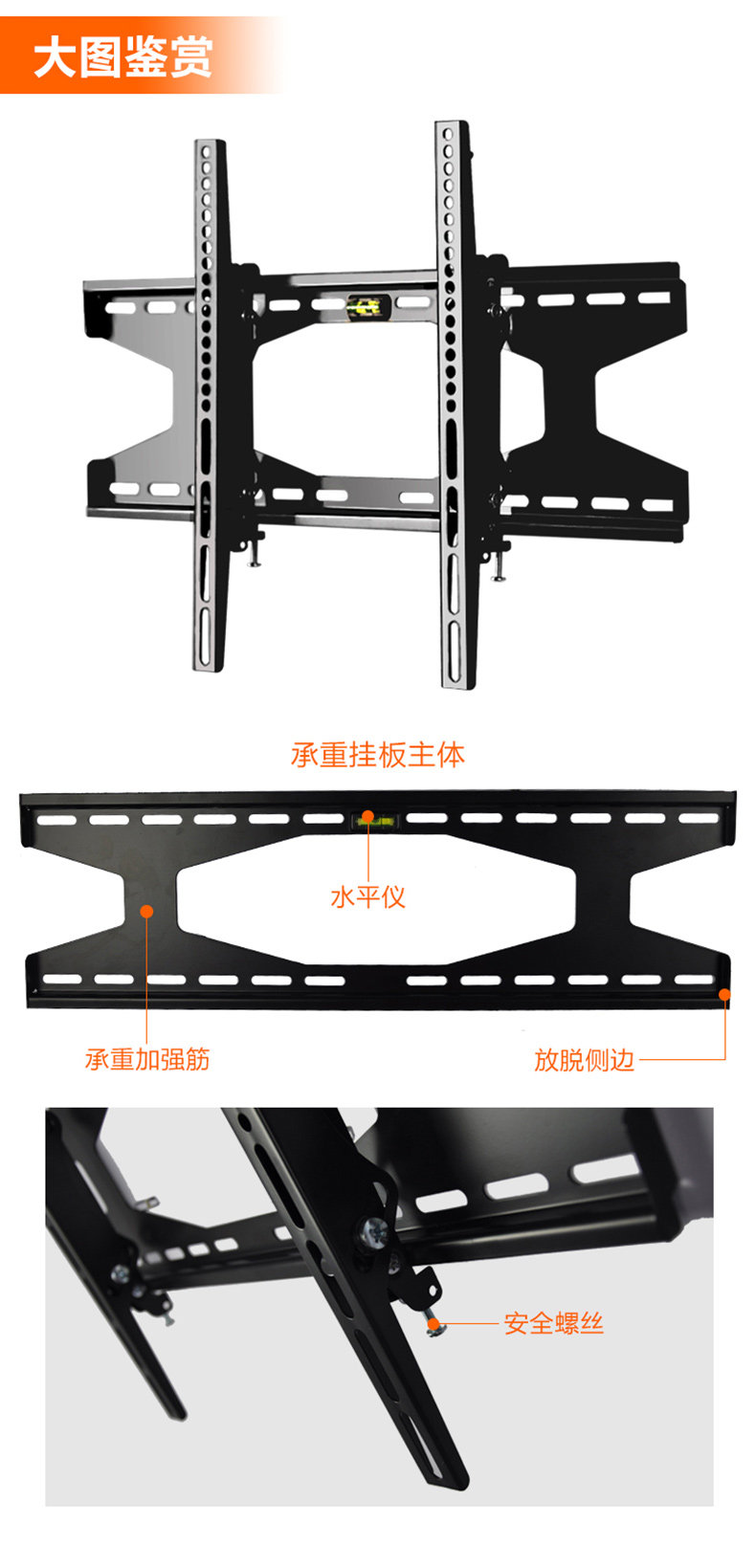 大图鉴赏

承重挂板主体

水平仪

承重加强筋

放脱侧边

安全螺丝