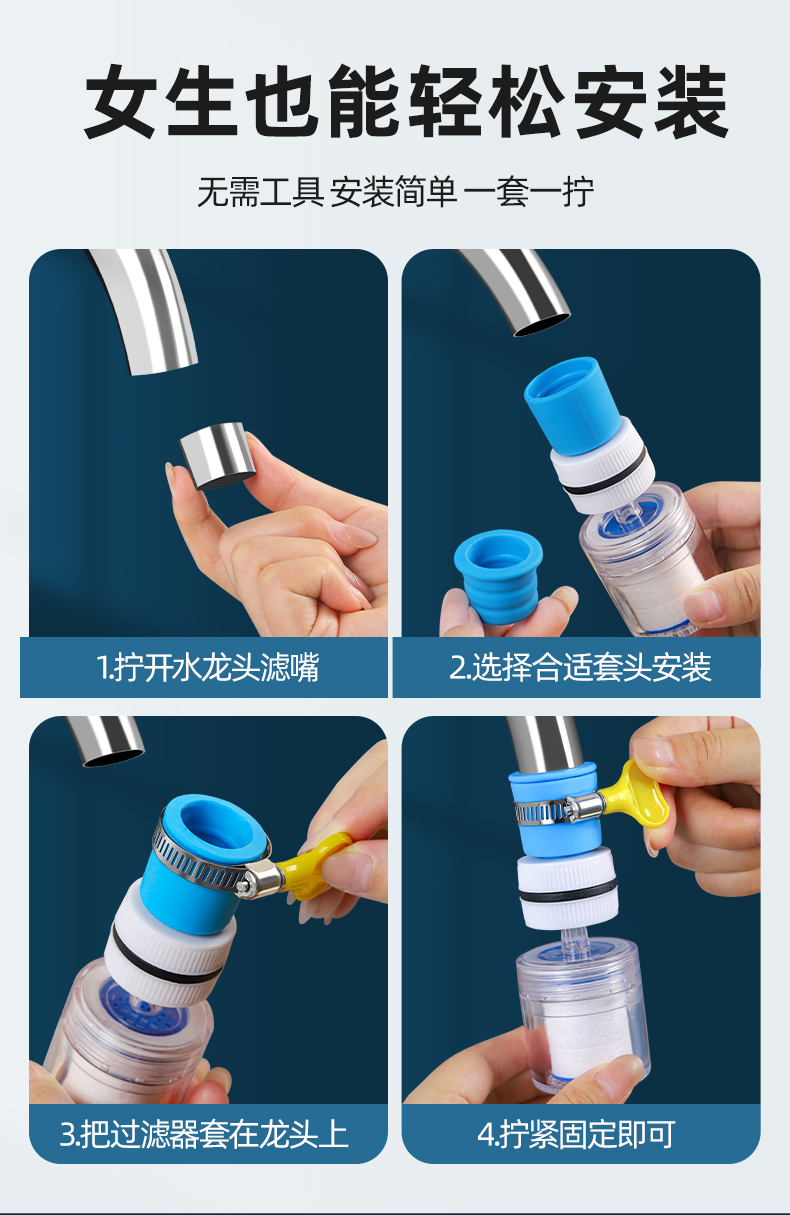 女生也能轻松安装

无需工具 安装简单 一套一拧

1.拧开水龙头滤嘴

2.选择合适套头安装

3.把过滤器套在龙头上

4.拧紧固定即可