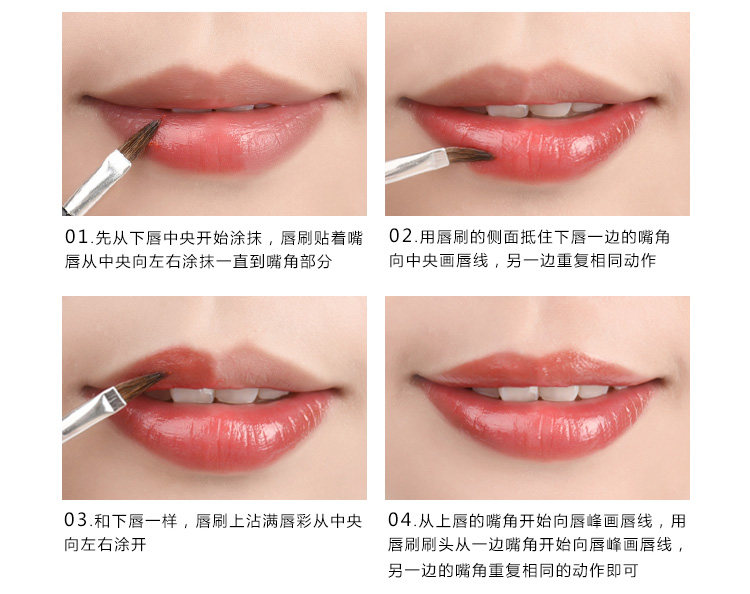 01.先从下唇中央开始涂抹，唇刷贴着嘴唇从中央向左右涂抹一直到嘴角部分

02.用唇刷的侧面抵住下唇一边的嘴角向中央画唇线，另一边重复相同动作

03.和下唇一样，唇刷上沾满唇彩从中央向左右涂开

04.从上唇的嘴角开始向唇峰画唇线，用唇刷刷头从一边嘴角开始向唇峰画唇线，另一边的嘴角重复相同的动作即可