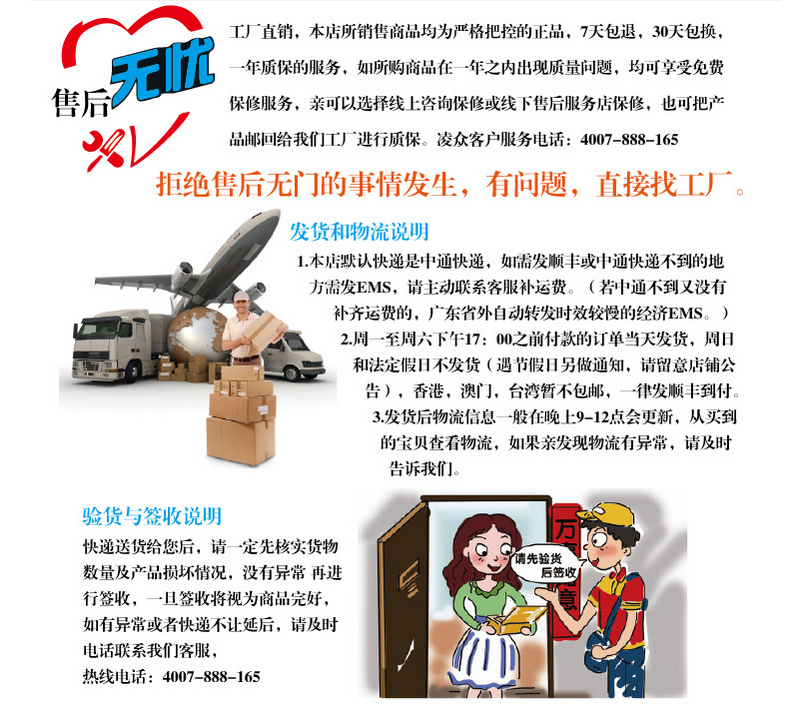 售后无忧

工厂直销，本店所销售商品均为严格把控的正品，7天包退，30天包换，一年质保的服务，如所购商品在一年之内出现质量问题，均可享受免费保修服务，亲可以选择线上咨询保修或线下售后服务店保修，也可把产品邮回给我们工厂进行质保。凌众客户服务电话：4007-888-165

拒绝售后无门的事情发生，有问题，直接找工厂。

发货和物流说明

1.本店默认快递是中通快递，如需发顺丰或中通快递不到的地方需发EMS，请主动联系客服补运费。（若中通不到又没有补齐运费的，广东省外自动转发时效较慢的经济EMS。）

2.周一至周六下午17：00之前付款的订单当天发货，周日和法定假日不发货（遇节假日另做通知，请留意店铺公告），香港，澳门，台湾暂不包邮，一律发顺丰到付。

3.发货后物流信息一般在晚上9-12点会更新，从买到的宝贝查看物流，如果亲发现物流有异常，请及时告诉我们。

验货与签收说明

快递送货给您后，请一定先核实货物数量及产品损坏情况，没有异常 再进行签收，一旦签收将视为商品完好，如有异常或者快递不让延后，请及时电话联系我们客服，
热线电话：4007-888-165

请先验货后签收

万 意