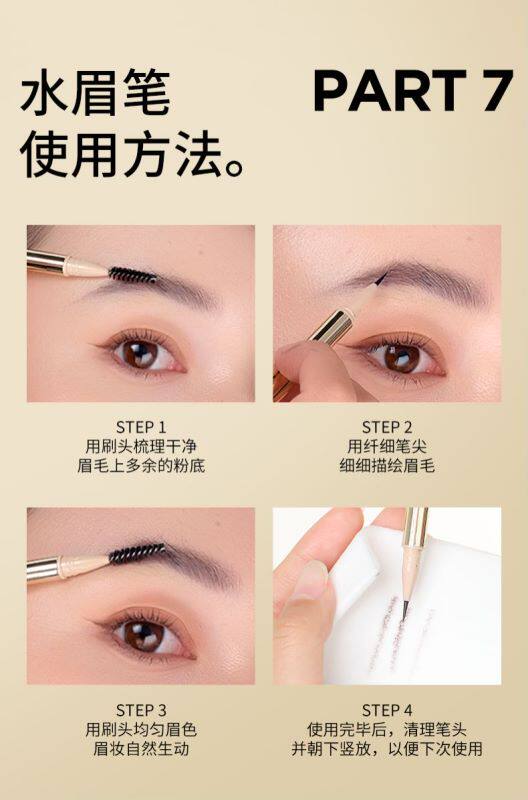 水眉笔
使用方法。

PART 7

STEP 1
用刷头梳理干净
眉毛上多余的粉底

STEP 2
用纤细笔尖
细细描绘眉毛

STEP 3
用刷头均匀眉色
眉妆自然生动

STEP 4
使用完毕后，清理笔头
并朝下竖放，以便下次使用