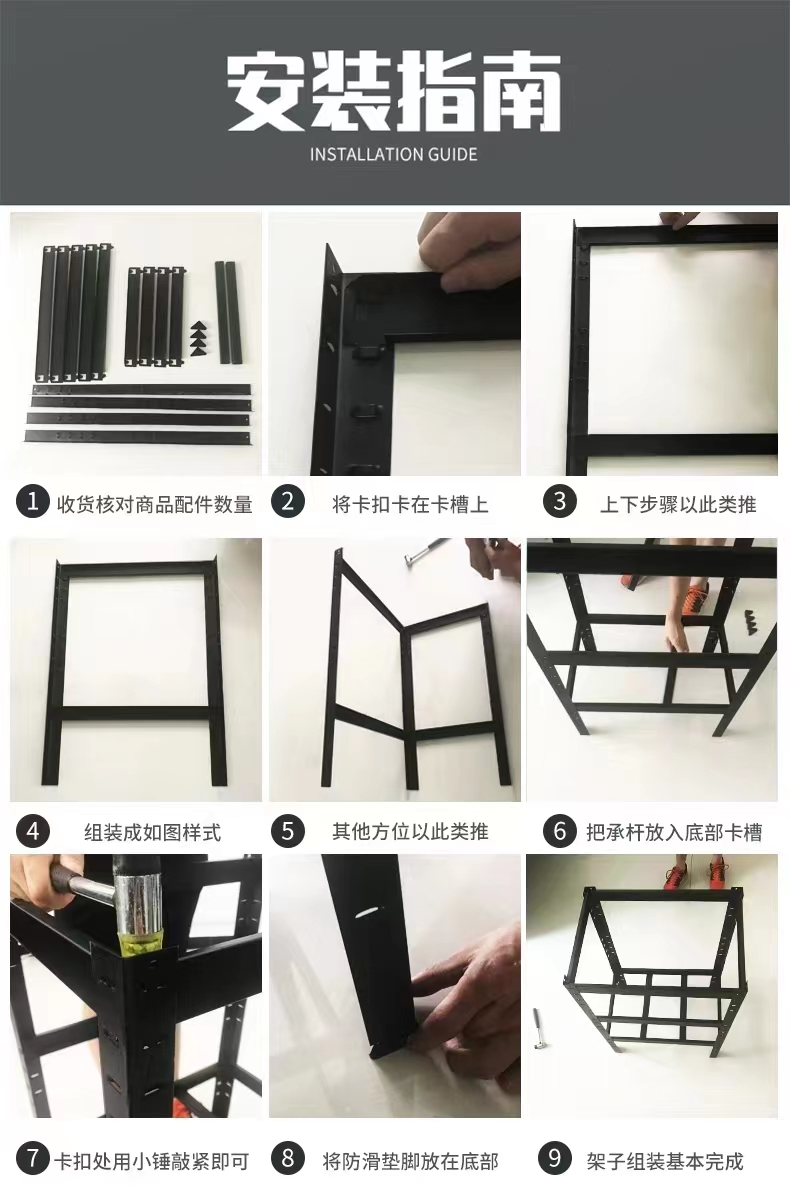 安装指南
INSTALLATION GUIDE

1 收货核对商品配件数量
2 将卡扣卡在卡槽上
3 上下步骤以此类推

4 组装成如图样式
5 其他方位以此类推
6 把承杆放入底部卡槽

7 卡扣处用小锤敲紧即可
8 将防滑垫脚放在底部
9 架子组装基本完成