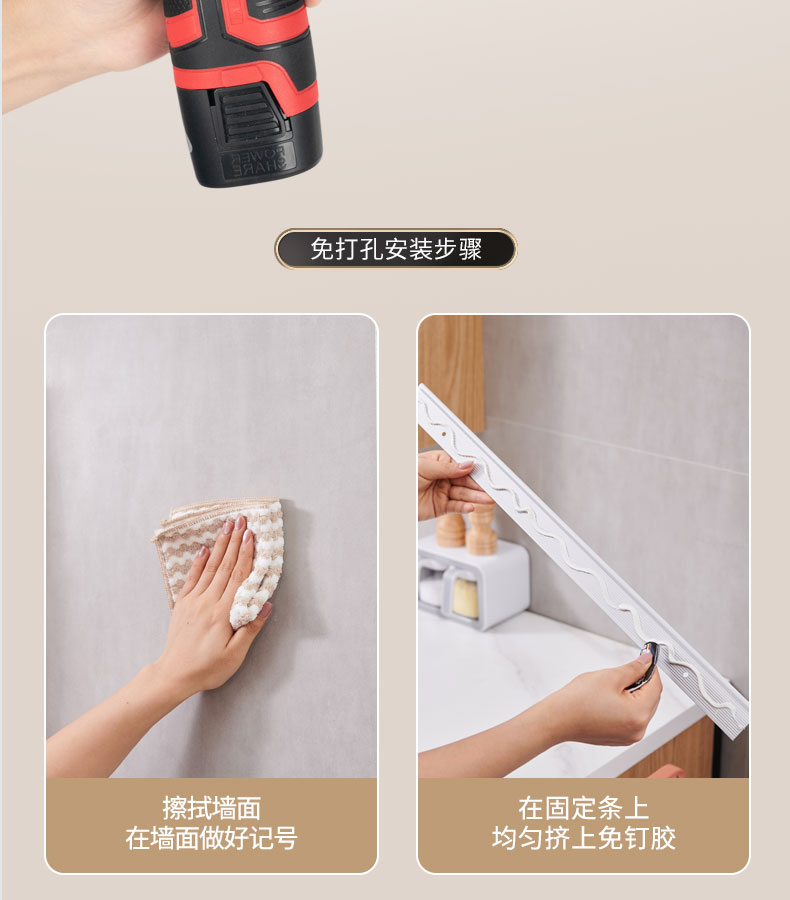 POWER SHARE

免打孔安装步骤

擦拭墙面
在墙面做好记号

在固定条上
均匀挤上免钉胶